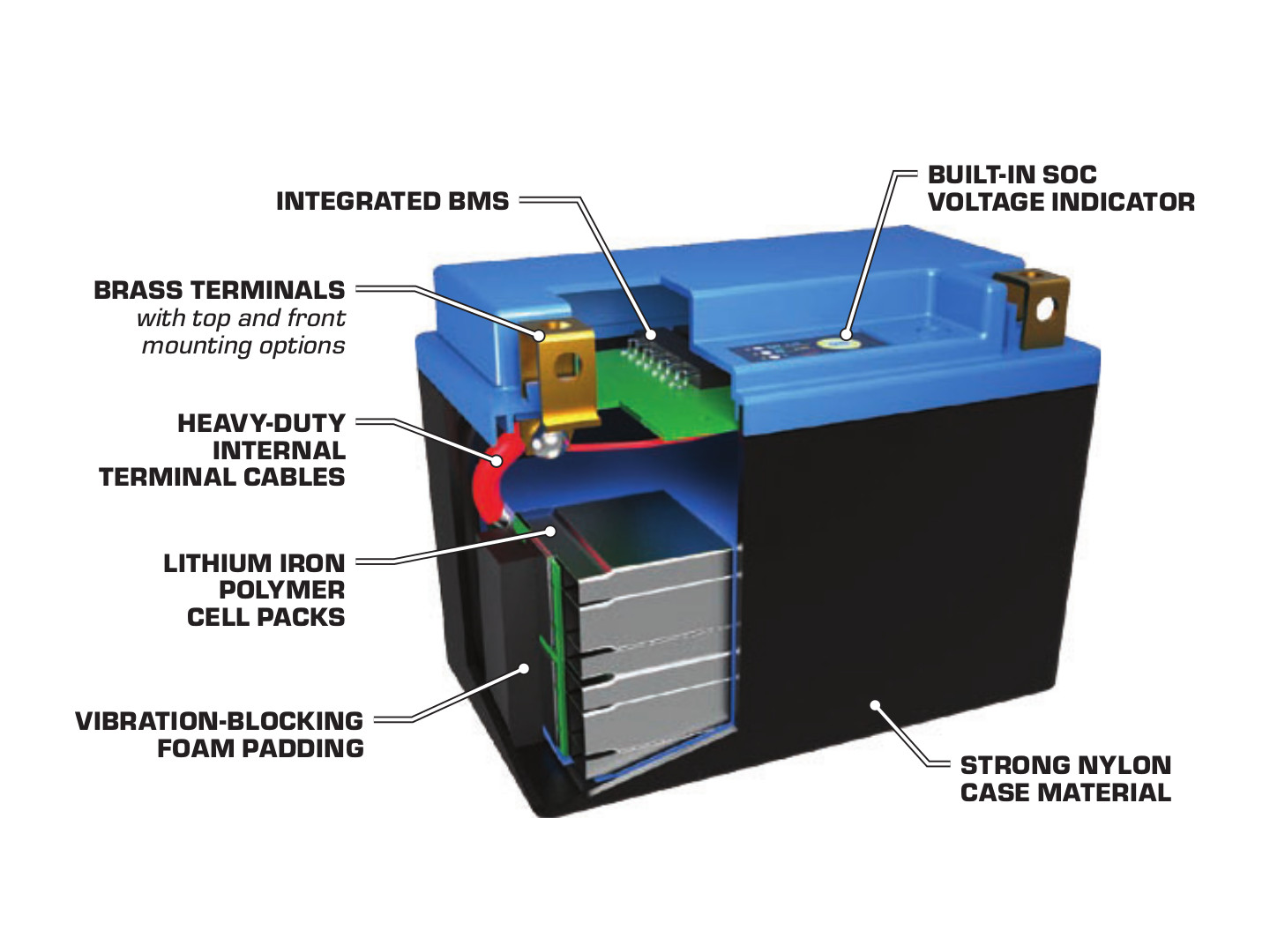 INTEGRATED BMS

BUILT-IN SOC VOLTAGE INDICATOR

BRASS TERMINALS
with top and front mounting options

HEAVY-DUTY INTERNAL TERMINAL CABLES

LITHIUM IRON POLYMER CELL PACKS

VIBRATION-BLOCKING FOAM PADDING

STRONG NYLON CASE MATERIAL