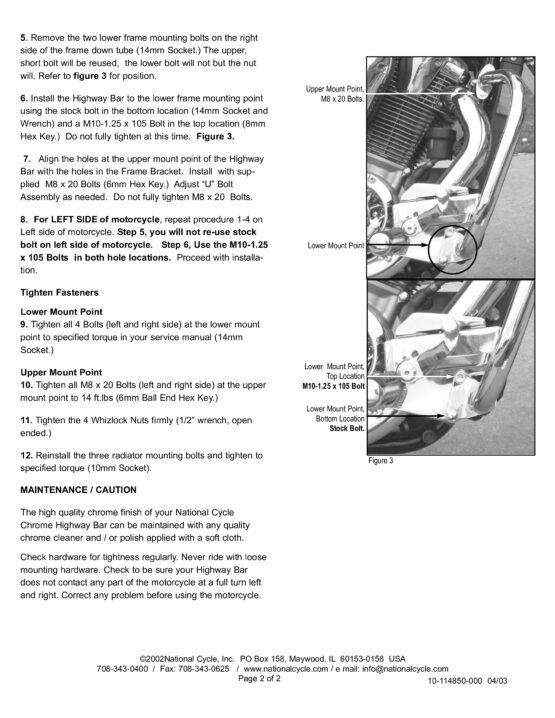 5. Remove the two lower frame mounting bolts on the right side of the frame down tube (14mm Socket.) The upper, short bolt will be reused, the lower bolt will not but the nut will. Refer to figure 3 for position.

6. Install the Highway Bar to the lower frame mounting point using the stock bolt in the bottom location (14mm Socket and Wrench) and a M10-1.25 x 105 Bolt in the top location (8mm Hex Key.) Do not fully tighten at this time. Figure 3.

7. Align the holes at the upper mount point of the Highway Bar with the holes in the Frame Bracket. Install with supplied M8 x 20 Bolts (6mm Hex Key.) Adjust "U" Bolt Assembly as needed. Do not fully tighten M8 x 20 Bolts.

8. For LEFT SIDE of motorcycle, repeat procedure 1-4 on Left side of motorcycle. Step 5, you will not re-use stock bolt on left side of motorcycle. Step 6, Use the M10-1.25 x 105 Bolts in both hole locations. Proceed with installation.

Tighten Fasteners

Lower Mount Point
9. Tighten all 4 Bolts (left and right side) at the lower mount point to specified torque in your service manual (14mm Socket.)

Upper Mount Point
10. Tighten all M8 x 20 Bolts (left and right side) at the upper mount point to 14 ft.lbs (6mm Ball End Hex Key.)

11. Tighten the 4 Whizlock Nuts firmly (1/2" wrench, open ended.)

12. Reinstall the three radiator mounting bolts and tighten to specified torque (10mm Socket).

MAINTENANCE / CAUTION

The high quality chrome finish of your National Cycle Chrome Highway Bar can be maintained with any quality chrome cleaner and / or polish applied with a soft cloth.

Check hardware for tightness regularly. Never ride with loose mounting hardware. Check to be sure your Highway Bar does not contact any part of the motorcycle at a full turn left and right. Correct any problem before using the motorcycle.

Upper Mount Point, M8 x 20 Bolts.

Lower Mount Point

Lower Mount Point, Top Location M10-1.25 x 105 Bolt

Lower Mount Point, Bottom Location Stock Bolt.

Figure 3

©2002National Cycle, Inc. PO Box 158, Maywood, IL 60153-0158 USA
708-343-0400 / Fax: 708-343-0625 / www.nationalcycle.com / e mail: info@nationalcycle.com
Page 2 of 2
10-114850-000 04/03