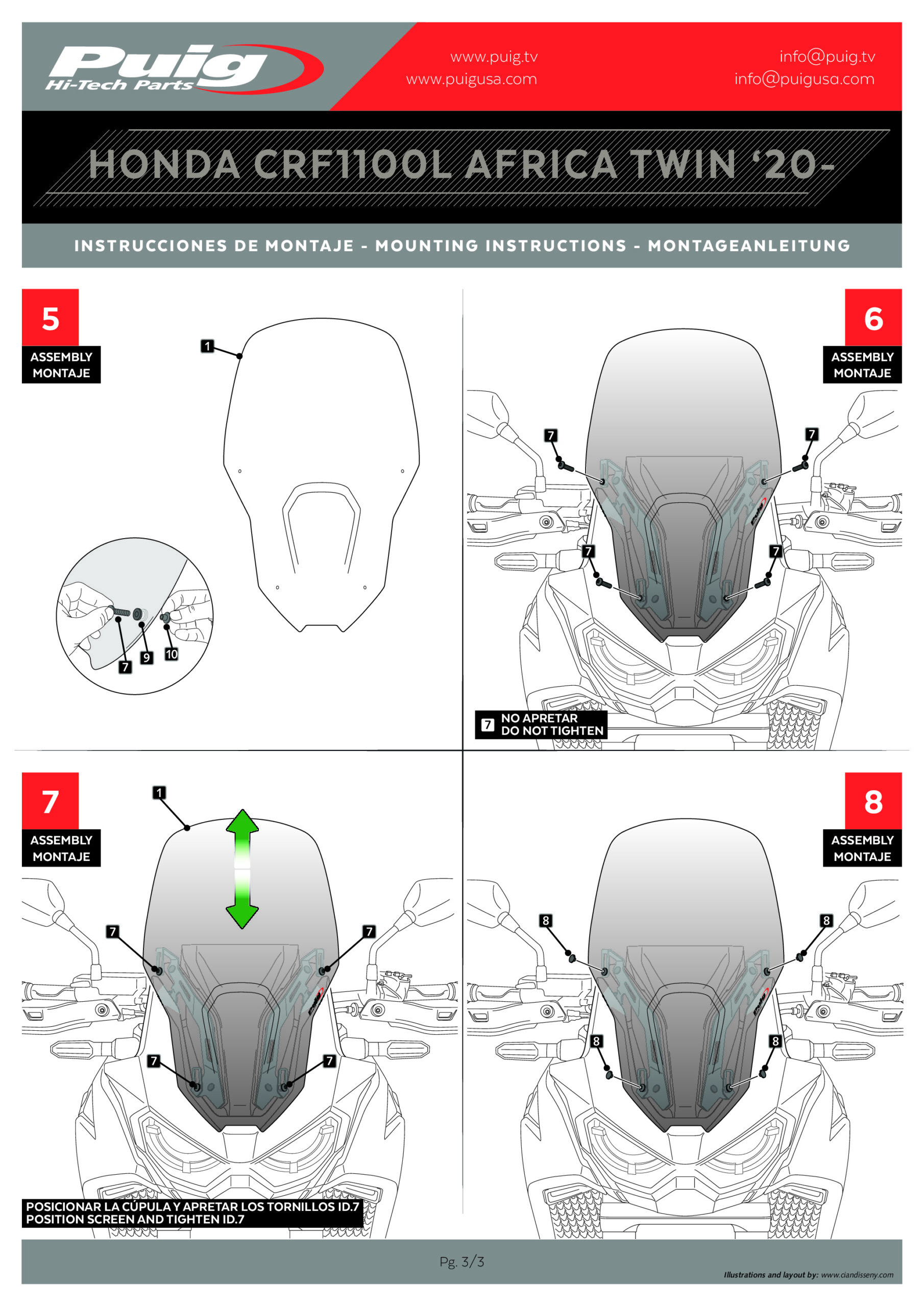 Puig
Hi-Tech Parts

www.puig.tv
www.puigusa.com

info@puig.tv
info@puigusa.com

HONDA CRF1100L AFRICA TWIN '20-

INSTRUCCIONES DE MONTAJE - MOUNTING INSTRUCTIONS - MONTAGEANLEITUNG

5
ASSEMBLY
MONTAJE

1

7 9 10

6
ASSEMBLY
MONTAJE

7 7 7 7

7 NO APRETAR
DO NOT TIGHTEN

7
ASSEMBLY
MONTAJE

1

7 7 7 7

POSICIONAR LA CÚPULA Y APRETAR LOS TORNILLOS ID.7
POSITION SCREEN AND TIGHTEN ID.7

8
ASSEMBLY
MONTAJE

8 8 8 8

Pg. 3/3

Illustrations and layout by: www.ciandisseny.com