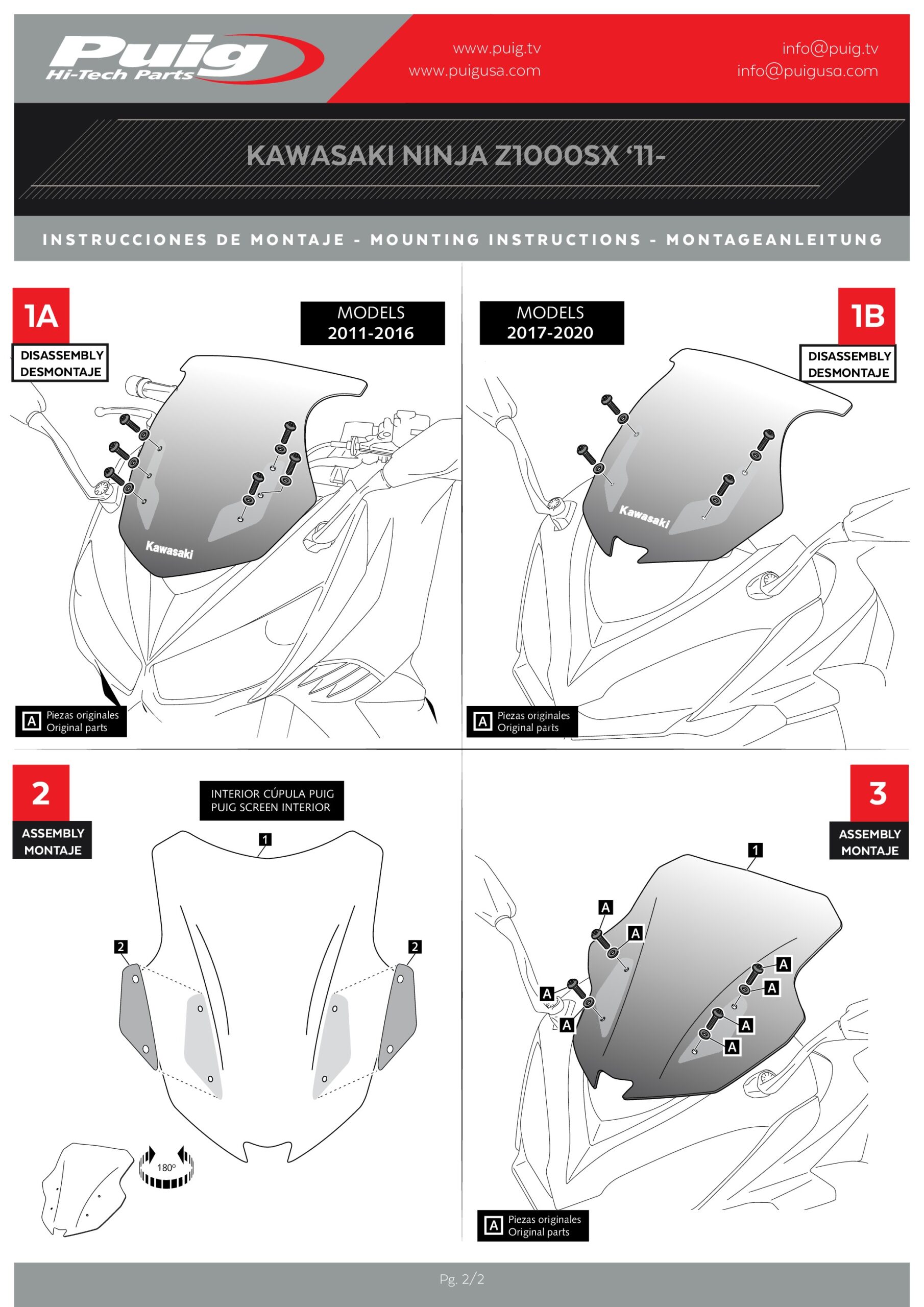 Puig
Hi-Tech Parts

www.puig.tv
www.puigusa.com

info@puig.tv
info@puigusa.com

KAWASAKI NINJA Z1000SX '11-

INSTRUCCIONES DE MONTAJE - MOUNTING INSTRUCTIONS - MONTAGEANLEITUNG

1A
DISASSEMBLY
DESMONTAJE

MODELS
2011-2016

Kawasaki

A Piezas originales
Original parts

MODELS
2017-2020

1B
DISASSEMBLY
DESMONTAJE

Kawasaki

A Piezas originales
Original parts

2
ASSEMBLY
MONTAJE

INTERIOR CÚPULA PUIG
PUIG SCREEN INTERIOR

1

2

2

180º

3
ASSEMBLY
MONTAJE

1

A
A
A
A
A
A
A
A

A Piezas originales
Original parts

Pg. 2/2