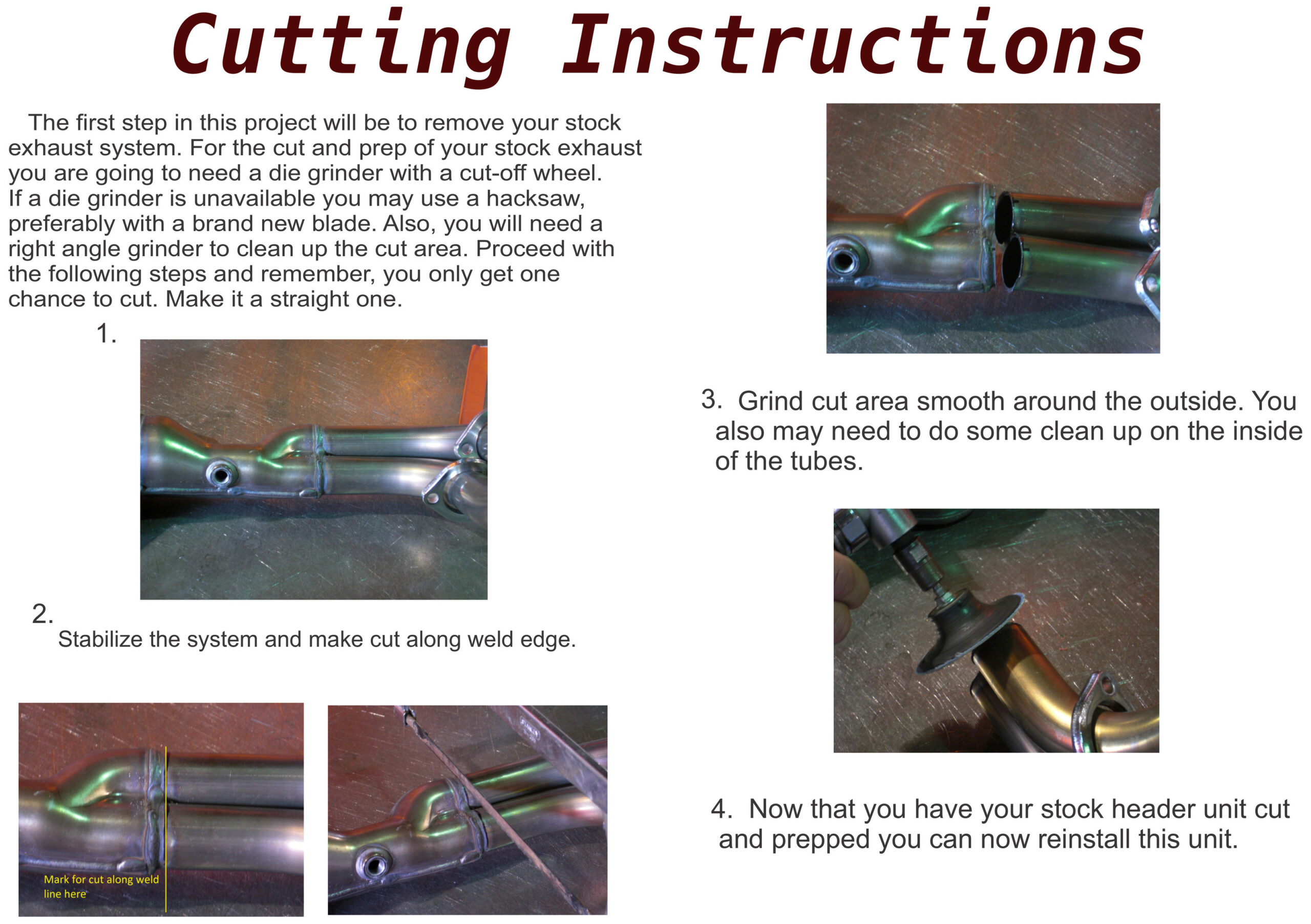 Cutting Instructions

The first step in this project will be to remove your stock exhaust system. For the cut and prep of your stock exhaust you are going to need a die grinder with a cut-off wheel. If a die grinder is unavailable you may use a hacksaw, preferably with a brand new blade. Also, you will need a right angle grinder to clean up the cut area. Proceed with the following steps and remember, you only get one chance to cut. Make it a straight one.

1.

2.
Stabilize the system and make cut along weld edge.

Mark for cut along weld line here

3. Grind cut area smooth around the outside. You also may need to do some clean up on the inside of the tubes.

4. Now that you have your stock header unit cut and prepped you can now reinstall this unit.