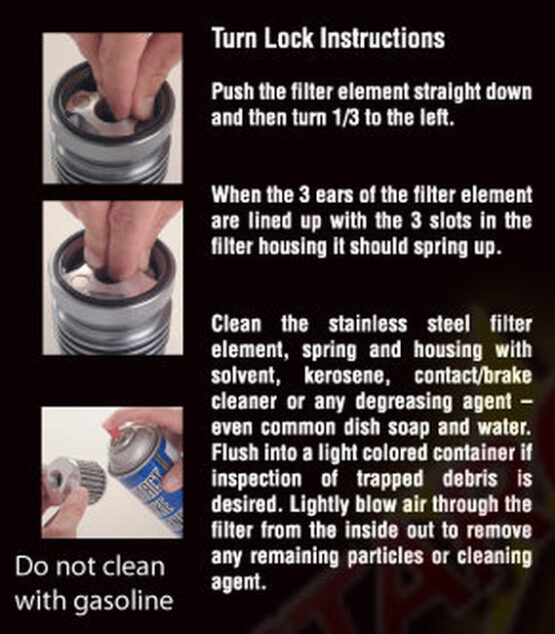 Turn Lock Instructions

Push the filter element straight down and then turn 1/3 to the left.

When the 3 ears of the filter element are lined up with the 3 slots in the filter housing it should spring up.

Clean the stainless steel filter element, spring and housing with solvent, kerosene, contact/brake cleaner or any degreasing agent – even common dish soap and water. Flush into a light colored container if inspection of trapped debris is desired. Lightly blow air through the filter from the inside out to remove any remaining particles or cleaning agent.

Do not clean with gasoline