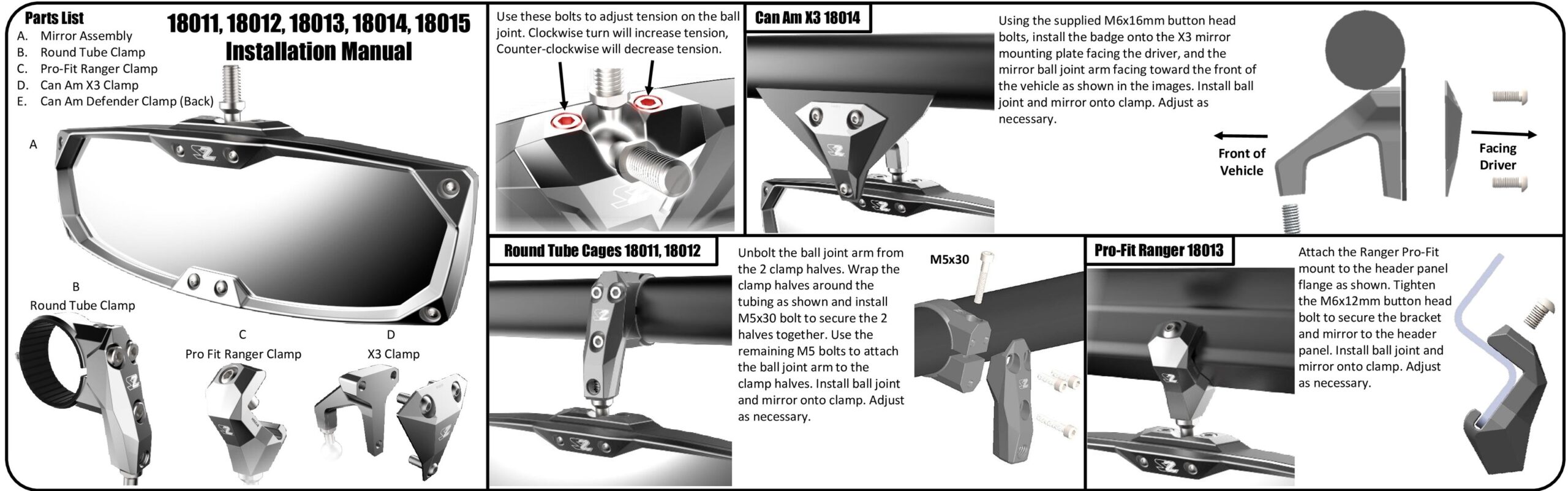 Parts List
A. Mirror Assembly
B. Round Tube Clamp
C. Pro-Fit Ranger Clamp
D. Can Am X3 Clamp
E. Can Am Defender Clamp (Back)

18011, 18012, 18013, 18014, 18015
Installation Manual

A

B
Round Tube Clamp

C
Pro Fit Ranger Clamp

D
X3 Clamp

Use these bolts to adjust tension on the ball joint. Clockwise turn will increase tension, Counter-clockwise will decrease tension.

Can Am X3 18014

Using the supplied M6x16mm button head bolts, install the badge onto the X3 mirror mounting plate facing the driver, and the mirror ball joint arm facing toward the front of the vehicle as shown in the images. Install ball joint and mirror onto clamp. Adjust as necessary.

Front of Vehicle

Facing Driver

Round Tube Cages 18011, 18012

Unbolt the ball joint arm from the 2 clamp halves. Wrap the clamp halves around the tubing as shown and install M5x30 bolt to secure the 2 halves together. Use the remaining M5 bolts to attach the ball joint arm to the clamp halves. Install ball joint and mirror onto clamp. Adjust as necessary.

M5x30

Pro-Fit Ranger 18013

Attach the Ranger Pro-Fit mount to the header panel flange as shown. Tighten the M6x12mm button head bolt to secure the bracket and mirror to the header panel. Install ball joint and mirror onto clamp. Adjust as necessary.