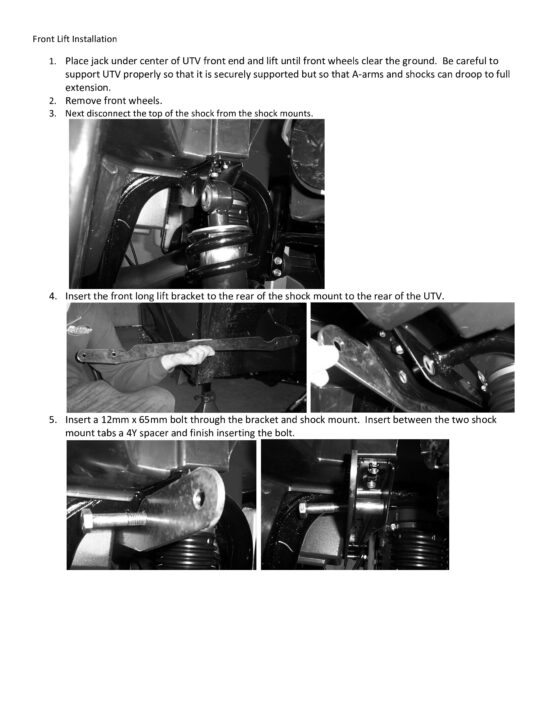 Front Lift Installation

1. Place jack under center of UTV front end and lift until front wheels clear the ground. Be careful to support UTV properly so that it is securely supported but so that A-arms and shocks can droop to full extension.
2. Remove front wheels.
3. Next disconnect the top of the shock from the shock mounts.

4. Insert the front long lift bracket to the rear of the shock mount to the rear of the UTV.

5. Insert a 12mm x 65mm bolt through the bracket and shock mount. Insert between the two shock mount tabs a 4Y spacer and finish inserting the bolt.