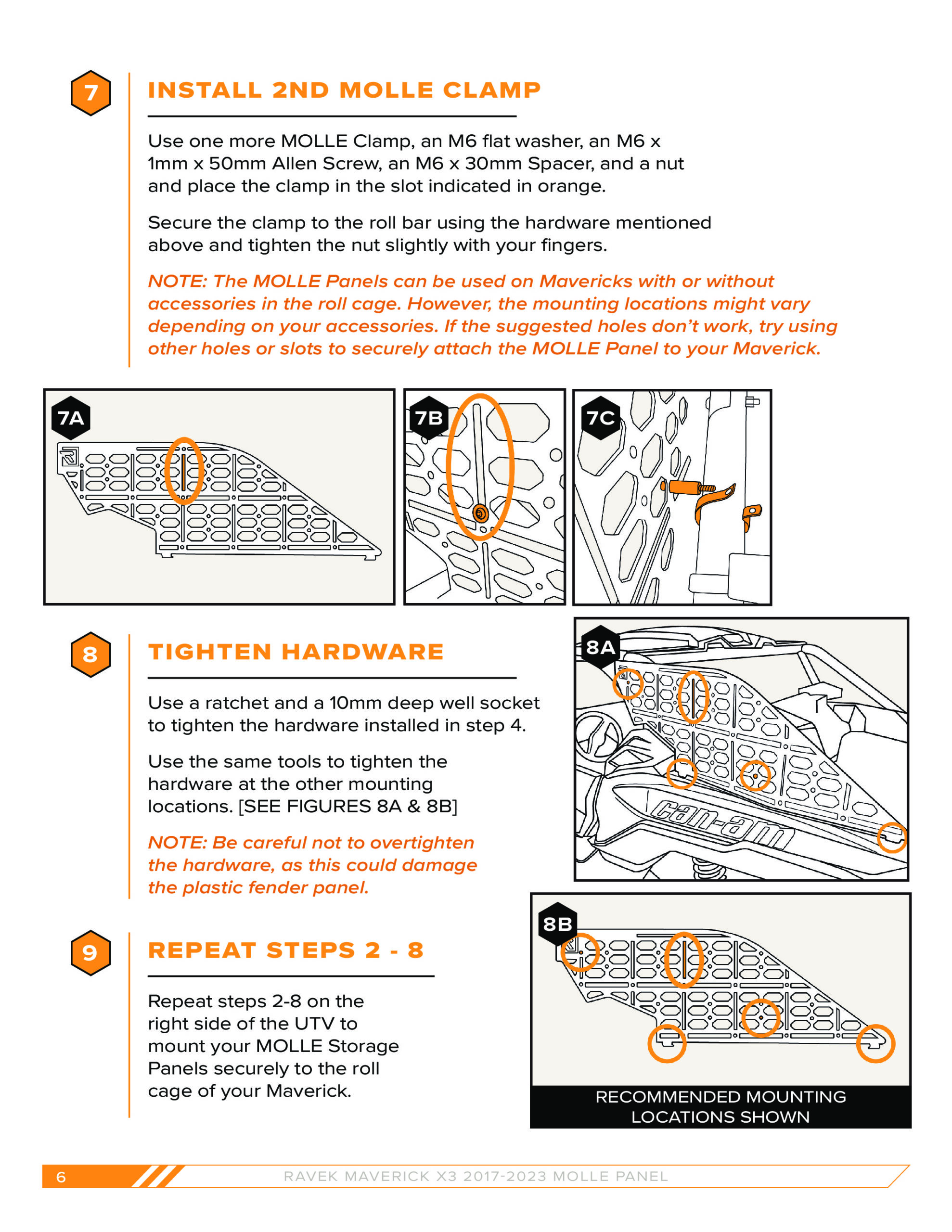 7

INSTALL 2ND MOLLE CLAMP

Use one more MOLLE Clamp, an M6 flat washer, an M6 x 1mm x 50mm Allen Screw, an M6 x 30mm Spacer, and a nut and place the clamp in the slot indicated in orange.

Secure the clamp to the roll bar using the hardware mentioned above and tighten the nut slightly with your fingers.

NOTE: The MOLLE Panels can be used on Mavericks with or without accessories in the roll cage. However, the mounting locations might vary depending on your accessories. If the suggested holes don't work, try using other holes or slots to securely attach the MOLLE Panel to your Maverick.

7A

7B

7C

8

TIGHTEN HARDWARE

Use a ratchet and a 10mm deep well socket to tighten the hardware installed in step 4.

Use the same tools to tighten the hardware at the other mounting locations. [SEE FIGURES 8A & 8B]

NOTE: Be careful not to overtighten the hardware, as this could damage the plastic fender panel.

8A

can-am

9

REPEAT STEPS 2 - 8

Repeat steps 2-8 on the right side of the UTV to mount your MOLLE Storage Panels securely to the roll cage of your Maverick.

8B

RECOMMENDED MOUNTING LOCATIONS SHOWN

6

RAVEK MAVERICK X3 2017-2023 MOLLE PANEL