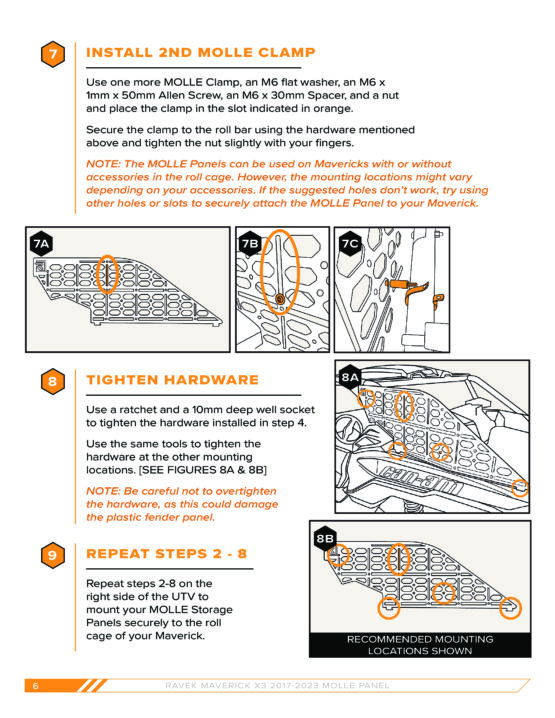 7

INSTALL 2ND MOLLE CLAMP

Use one more MOLLE Clamp, an M6 flat washer, an M6 x 1mm x 50mm Allen Screw, an M6 x 30mm Spacer, and a nut and place the clamp in the slot indicated in orange.

Secure the clamp to the roll bar using the hardware mentioned above and tighten the nut slightly with your fingers.

NOTE: The MOLLE Panels can be used on Mavericks with or without accessories in the roll cage. However, the mounting locations might vary depending on your accessories. If the suggested holes don't work, try using other holes or slots to securely attach the MOLLE Panel to your Maverick.

7A

7B

7C

8

TIGHTEN HARDWARE

Use a ratchet and a 10mm deep well socket to tighten the hardware installed in step 4.

Use the same tools to tighten the hardware at the other mounting locations. [SEE FIGURES 8A & 8B]

NOTE: Be careful not to overtighten the hardware, as this could damage the plastic fender panel.

8A

can-am

9

REPEAT STEPS 2 - 8

Repeat steps 2-8 on the right side of the UTV to mount your MOLLE Storage Panels securely to the roll cage of your Maverick.

8B

RECOMMENDED MOUNTING LOCATIONS SHOWN

6

RAVEK MAVERICK X3 2017-2023 MOLLE PANEL