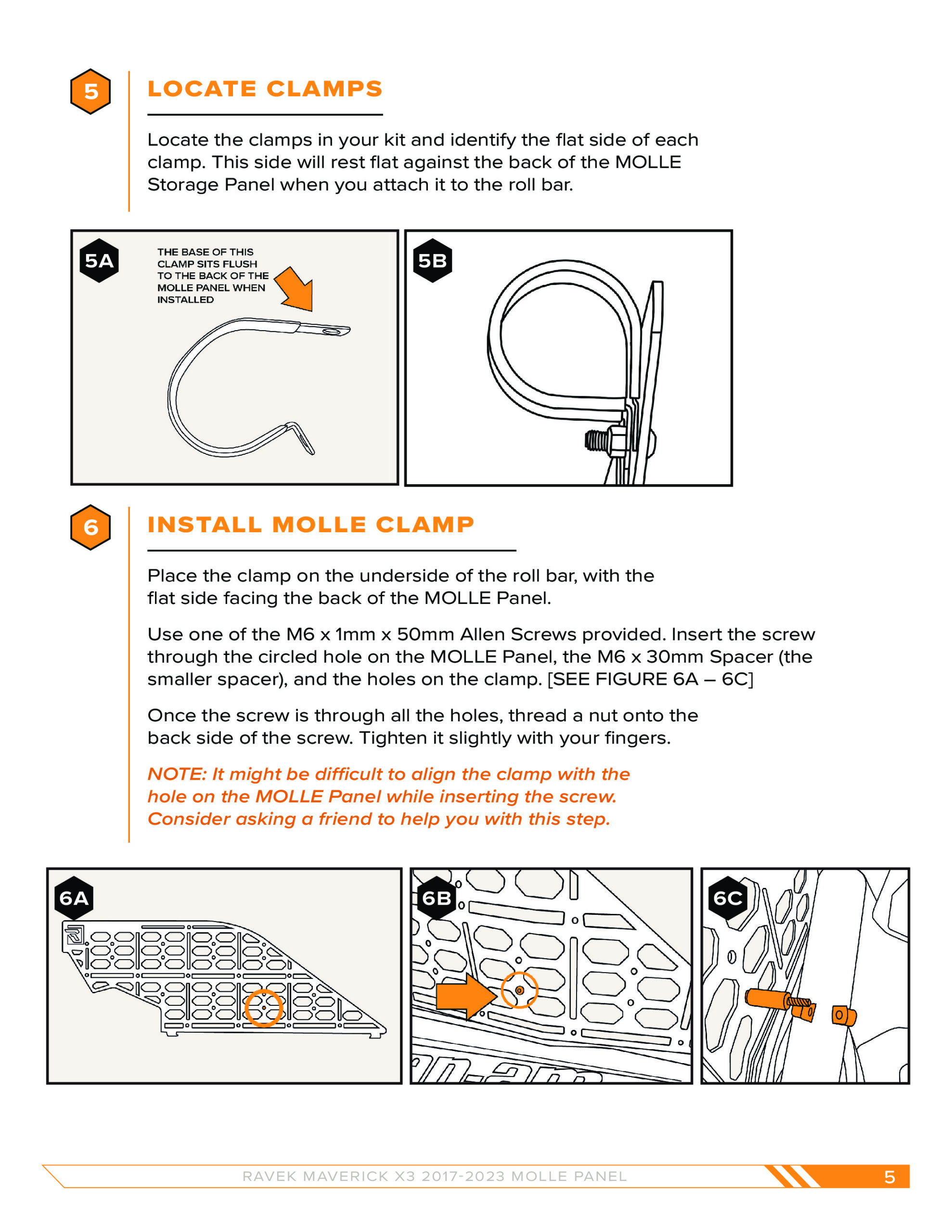 5

LOCATE CLAMPS

Locate the clamps in your kit and identify the flat side of each clamp. This side will rest flat against the back of the MOLLE Storage Panel when you attach it to the roll bar.

5A

THE BASE OF THIS CLAMP SITS FLUSH TO THE BACK OF THE MOLLE PANEL WHEN INSTALLED

5B

6

INSTALL MOLLE CLAMP

Place the clamp on the underside of the roll bar, with the flat side facing the back of the MOLLE Panel.

Use one of the M6 x 1mm x 50mm Allen Screws provided. Insert the screw through the circled hole on the MOLLE Panel, the M6 x 30mm Spacer (the smaller spacer), and the holes on the clamp. [SEE FIGURE 6A – 6C]

Once the screw is through all the holes, thread a nut onto the back side of the screw. Tighten it slightly with your fingers.

NOTE: It might be difficult to align the clamp with the hole on the MOLLE Panel while inserting the screw. Consider asking a friend to help you with this step.

6A

6B

6C

RAVEK MAVERICK X3 2017-2023 MOLLE PANEL

5