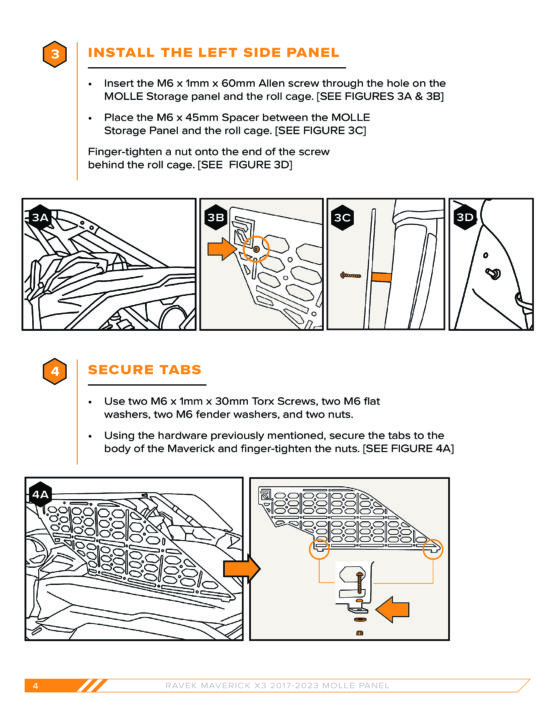 3

INSTALL THE LEFT SIDE PANEL

• Insert the M6 x 1mm x 60mm Allen screw through the hole on the MOLLE Storage panel and the roll cage. [SEE FIGURES 3A & 3B]

• Place the M6 x 45mm Spacer between the MOLLE Storage Panel and the roll cage. [SEE FIGURE 3C]

Finger-tighten a nut onto the end of the screw behind the roll cage. [SEE FIGURE 3D]

3A

3B

3C

3D

4

SECURE TABS

• Use two M6 x 1mm x 30mm Torx Screws, two M6 flat washers, two M6 fender washers, and two nuts.

• Using the hardware previously mentioned, secure the tabs to the body of the Maverick and finger-tighten the nuts. [SEE FIGURE 4A]

4A

4

RAVEK MAVERICK X3 2017-2023 MOLLE PANEL