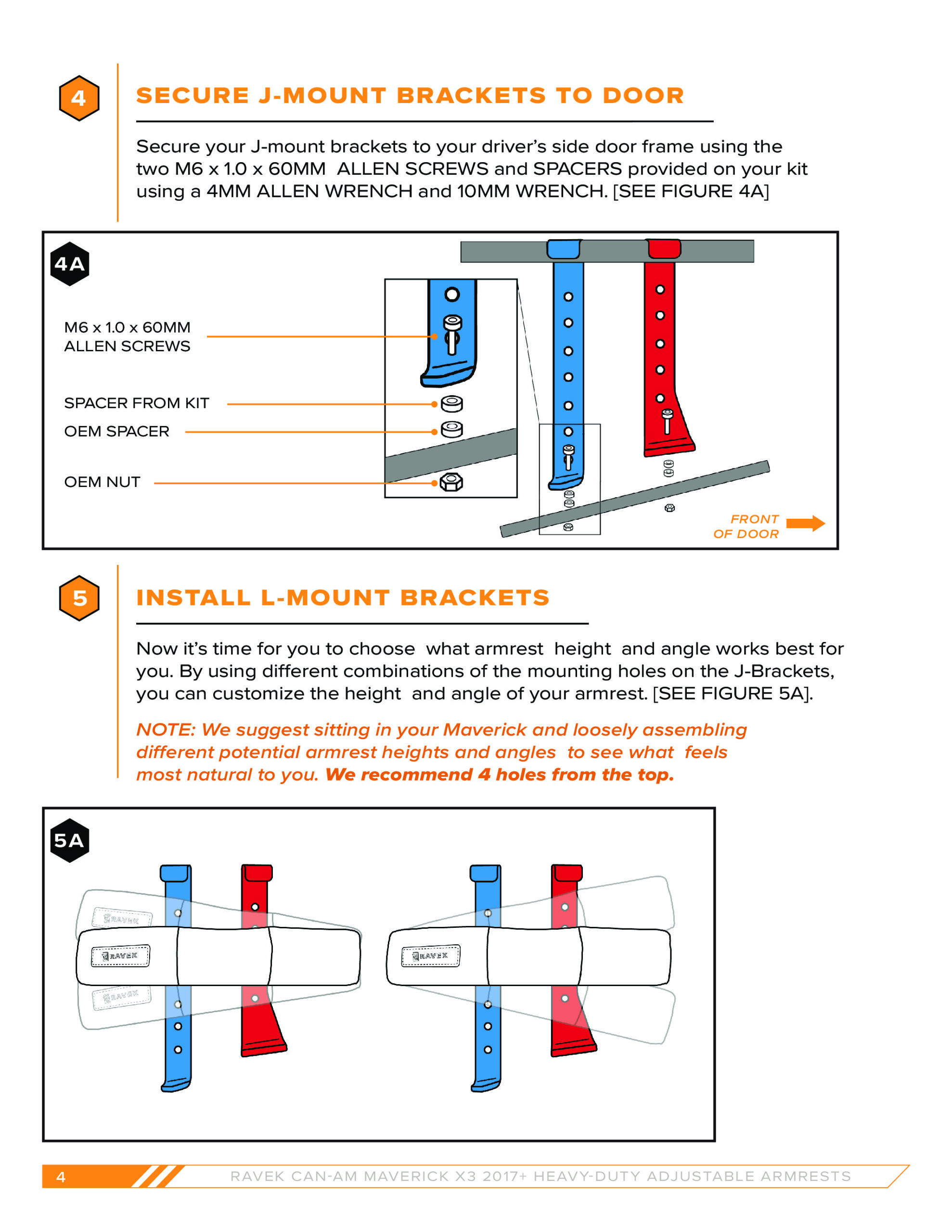 4

SECURE J-MOUNT BRACKETS TO DOOR

Secure your J-mount brackets to your driver's side door frame using the two M6 x 1.0 x 60MM ALLEN SCREWS and SPACERS provided on your kit using a 4MM ALLEN WRENCH and 10MM WRENCH. [SEE FIGURE 4A]

4A

M6 x 1.0 x 60MM ALLEN SCREWS

SPACER FROM KIT

OEM SPACER

OEM NUT

FRONT OF DOOR

5

INSTALL L-MOUNT BRACKETS

Now it's time for you to choose what armrest height and angle works best for you. By using different combinations of the mounting holes on the J-Brackets, you can customize the height and angle of your armrest. [SEE FIGURE 5A].

NOTE: We suggest sitting in your Maverick and loosely assembling different potential armrest heights and angles to see what feels most natural to you. We recommend 4 holes from the top.

5A

RAVEK

RAVEK

RAVEK

RAVEK

4

RAVEK CAN-AM MAVERICK X3 2017+ HEAVY-DUTY ADJUSTABLE ARMRESTS