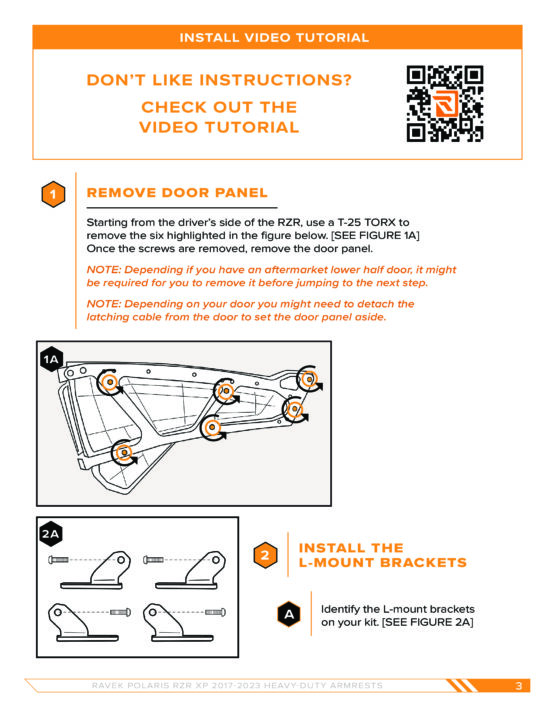 INSTALL VIDEO TUTORIAL

DON'T LIKE INSTRUCTIONS?
CHECK OUT THE VIDEO TUTORIAL

1

REMOVE DOOR PANEL

Starting from the driver's side of the RZR, use a T-25 TORX to remove the six highlighted in the figure below. [SEE FIGURE 1A] Once the screws are removed, remove the door panel.

NOTE: Depending if you have an aftermarket lower half door, it might be required for you to remove it before jumping to the next step.

NOTE: Depending on your door you might need to detach the latching cable from the door to set the door panel aside.

1A

2A

2

INSTALL THE L-MOUNT BRACKETS

A

Identify the L-mount brackets on your kit. [SEE FIGURE 2A]

RAVEK POLARIS RZR XP 2017-2023 HEAVY-DUTY ARMRESTS

3