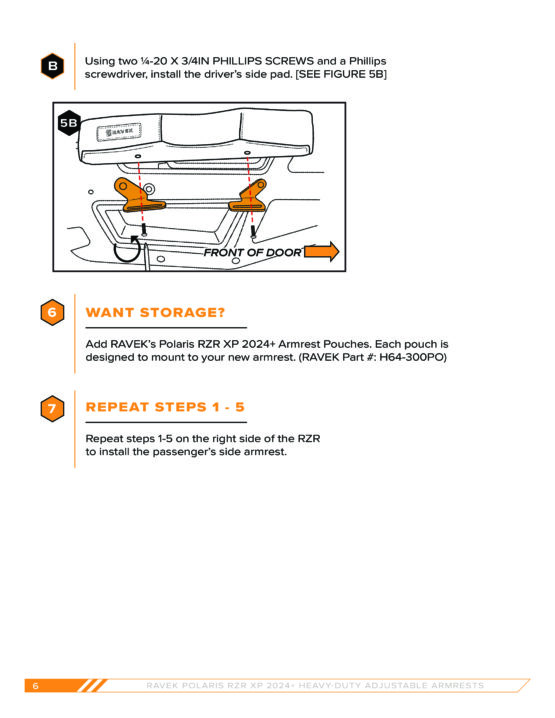 B

Using two ¼-20 X 3/4IN PHILLIPS SCREWS and a Phillips screwdriver, install the driver's side pad. [SEE FIGURE 5B]

5B

RAVEK

FRONT OF DOOR

6

WANT STORAGE?

Add RAVEK's Polaris RZR XP 2024+ Armrest Pouches. Each pouch is designed to mount to your new armrest. (RAVEK Part #: H64-300PO)

7

REPEAT STEPS 1 - 5

Repeat steps 1-5 on the right side of the RZR to install the passenger's side armrest.

6

RAVEK POLARIS RZR XP 2024+ HEAVY-DUTY ADJUSTABLE ARMRESTS