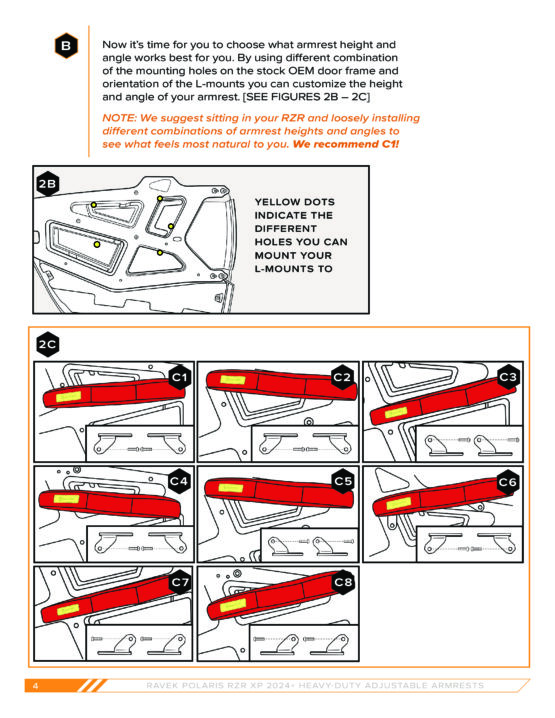 B

Now it's time for you to choose what armrest height and angle works best for you. By using different combination of the mounting holes on the stock OEM door frame and orientation of the L-mounts you can customize the height and angle of your armrest. [SEE FIGURES 2B – 2C]

NOTE: We suggest sitting in your RZR and loosely installing different combinations of armrest heights and angles to see what feels most natural to you. We recommend C1!

2B

YELLOW DOTS INDICATE THE DIFFERENT HOLES YOU CAN MOUNT YOUR L-MOUNTS TO

2C

C1

C2

C3

C4

C5

C6

C7

C8

4

RAVEK POLARIS RZR XP 2024+ HEAVY-DUTY ADJUSTABLE ARMRESTS