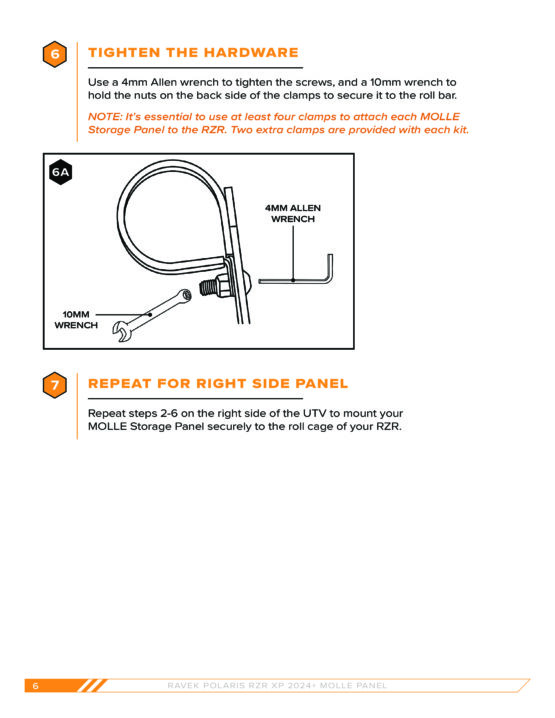 6

TIGHTEN THE HARDWARE

Use a 4mm Allen wrench to tighten the screws, and a 10mm wrench to hold the nuts on the back side of the clamps to secure it to the roll bar.

NOTE: It's essential to use at least four clamps to attach each MOLLE Storage Panel to the RZR. Two extra clamps are provided with each kit.

6A

4MM ALLEN WRENCH

10MM WRENCH

7

REPEAT FOR RIGHT SIDE PANEL

Repeat steps 2-6 on the right side of the UTV to mount your MOLLE Storage Panel securely to the roll cage of your RZR.

6 RAVEK POLARIS RZR XP 2024+ MOLLE PANEL