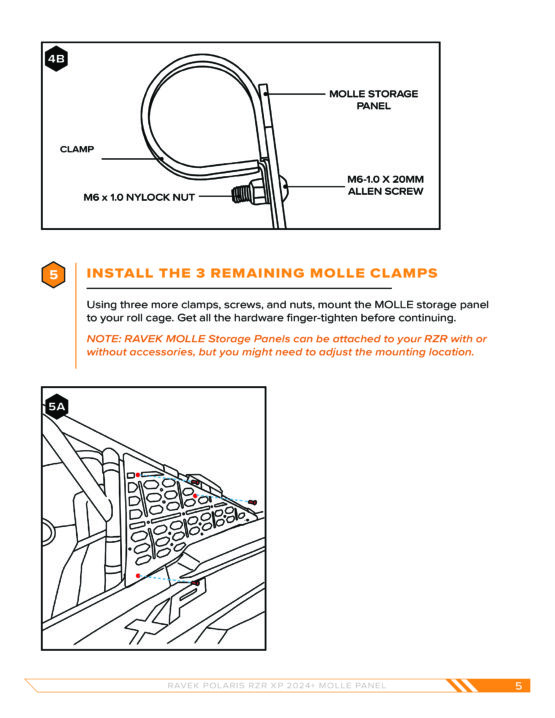 4B

MOLLE STORAGE PANEL

CLAMP

M6-1.0 X 20MM ALLEN SCREW

M6 x 1.0 NYLOCK NUT

5

INSTALL THE 3 REMAINING MOLLE CLAMPS

Using three more clamps, screws, and nuts, mount the MOLLE storage panel to your roll cage. Get all the hardware finger-tighten before continuing.

NOTE: RAVEK MOLLE Storage Panels can be attached to your RZR with or without accessories, but you might need to adjust the mounting location.

5A

XP

RAVEK POLARIS RZR XP 2024+ MOLLE PANEL

5