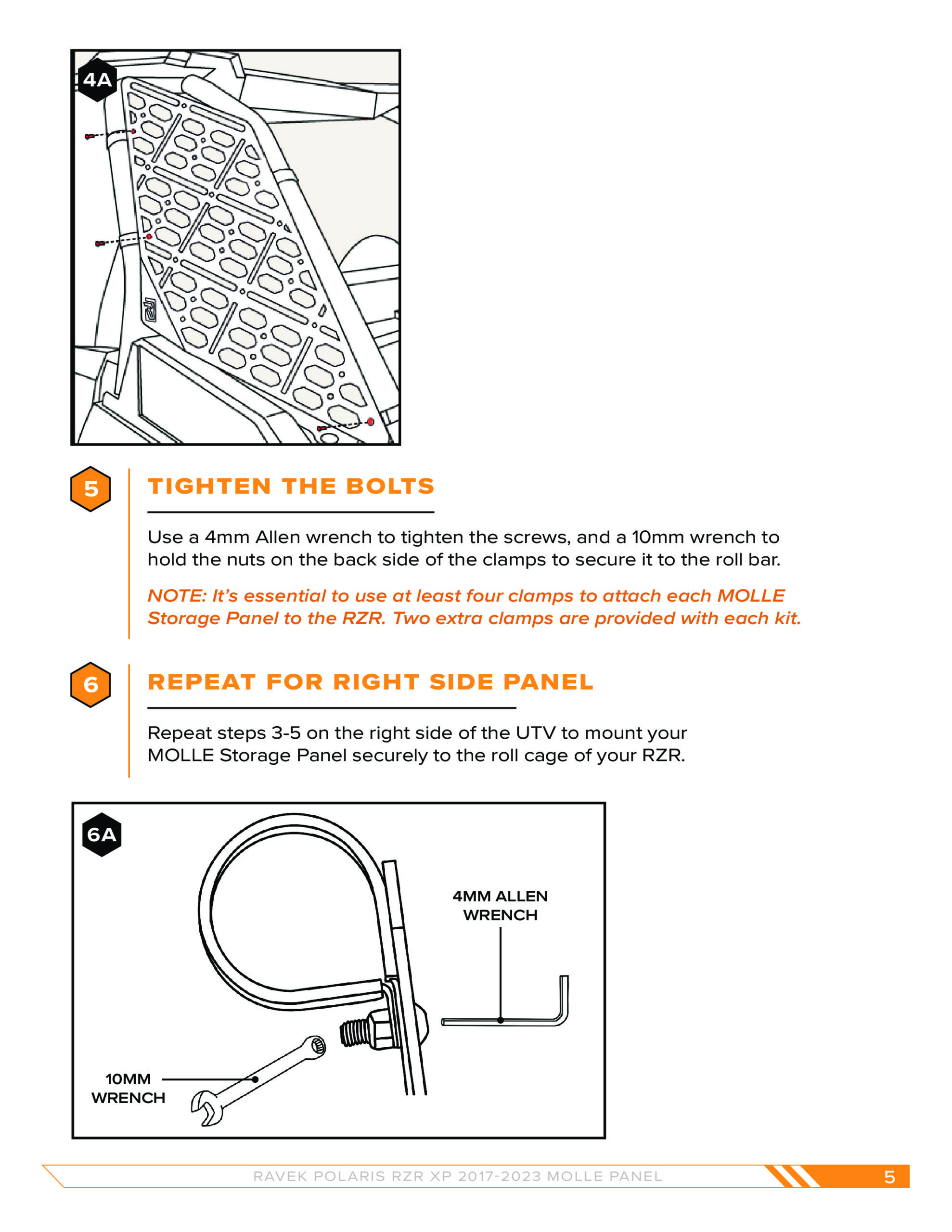 4A

5

TIGHTEN THE BOLTS

Use a 4mm Allen wrench to tighten the screws, and a 10mm wrench to hold the nuts on the back side of the clamps to secure it to the roll bar.

NOTE: It's essential to use at least four clamps to attach each MOLLE Storage Panel to the RZR. Two extra clamps are provided with each kit.

6

REPEAT FOR RIGHT SIDE PANEL

Repeat steps 3-5 on the right side of the UTV to mount your MOLLE Storage Panel securely to the roll cage of your RZR.

6A

4MM ALLEN WRENCH

10MM WRENCH

RAVEK POLARIS RZR XP 2017-2023 MOLLE PANEL

5