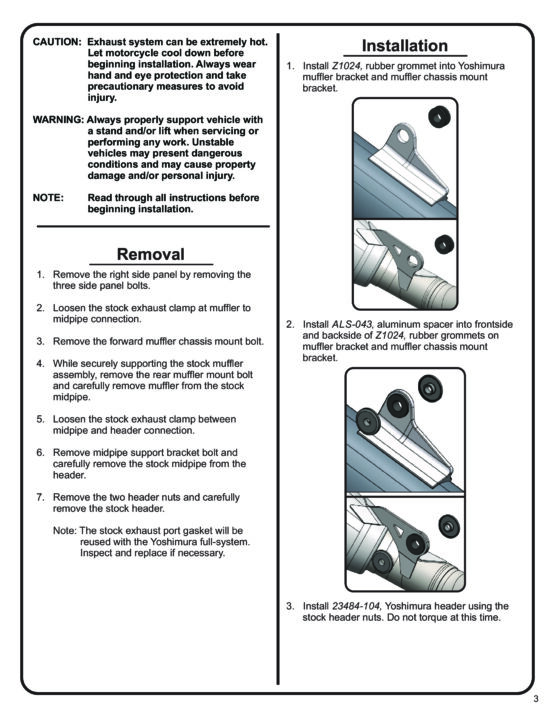 CAUTION: Exhaust system can be extremely hot. Let motorcycle cool down before beginning installation. Always wear hand and eye protection and take precautionary measures to avoid injury.

WARNING: Always properly support vehicle with a stand and/or lift when servicing or performing any work. Unstable vehicles may present dangerous conditions and may cause property damage and/or personal injury.

NOTE: Read through all instructions before beginning installation.

Removal

1. Remove the right side panel by removing the three side panel bolts.

2. Loosen the stock exhaust clamp at muffler to midpipe connection.

3. Remove the forward muffler chassis mount bolt.

4. While securely supporting the stock muffler assembly, remove the rear muffler mount bolt and carefully remove muffler from the stock midpipe.

5. Loosen the stock exhaust clamp between midpipe and header connection.

6. Remove midpipe support bracket bolt and carefully remove the stock midpipe from the header.

7. Remove the two header nuts and carefully remove the stock header.

Note: The stock exhaust port gasket will be reused with the Yoshimura full-system. Inspect and replace if necessary.

Installation

1. Install Z1024, rubber grommet into Yoshimura muffler bracket and muffler chassis mount bracket.

2. Install ALS-043, aluminum spacer into frontside and backside of Z1024, rubber grommets on muffler bracket and muffler chassis mount bracket.

3. Install 23484-104, Yoshimura header using the stock header nuts. Do not torque at this time.

3