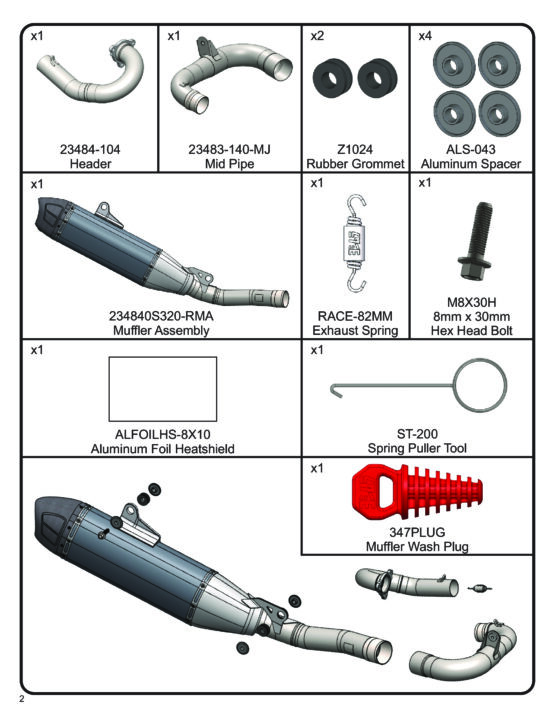 x1
23484-104
Header

x1
23483-140-MJ
Mid Pipe

x2
Z1024
Rubber Grommet

x4
ALS-043
Aluminum Spacer

x1
234840S320-RMA
Muffler Assembly

x1
RACE-82MM
Exhaust Spring

x1
M8X30H
8mm x 30mm
Hex Head Bolt

x1
ALFOILHS-8X10
Aluminum Foil Heatshield

x1
ST-200
Spring Puller Tool

x1
347PLUG
Muffler Wash Plug

2