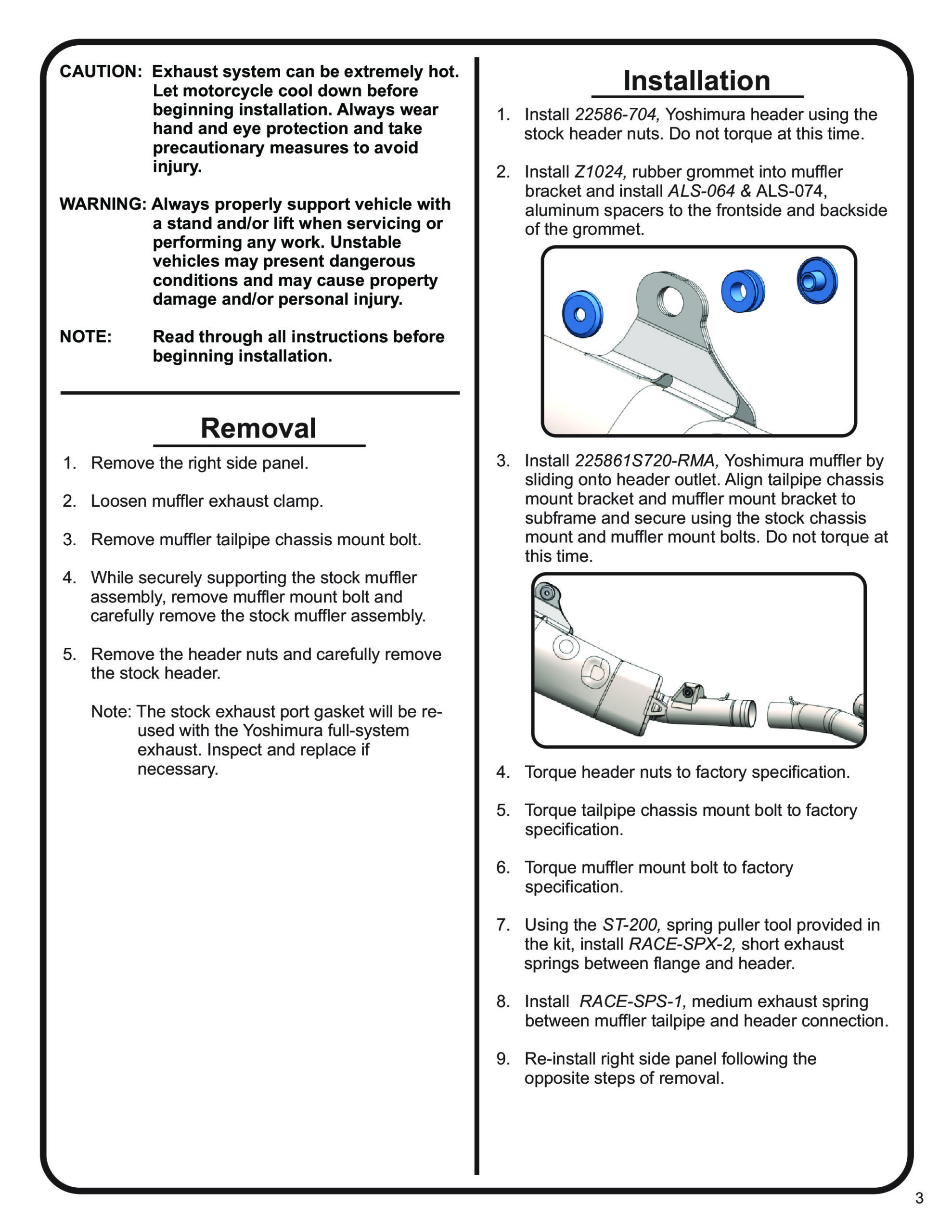 CAUTION: Exhaust system can be extremely hot. Let motorcycle cool down before beginning installation. Always wear hand and eye protection and take precautionary measures to avoid injury.

WARNING: Always properly support vehicle with a stand and/or lift when servicing or performing any work. Unstable vehicles may present dangerous conditions and may cause property damage and/or personal injury.

NOTE: Read through all instructions before beginning installation.

Removal

1. Remove the right side panel.

2. Loosen muffler exhaust clamp.

3. Remove muffler tailpipe chassis mount bolt.

4. While securely supporting the stock muffler assembly, remove muffler mount bolt and carefully remove the stock muffler assembly.

5. Remove the header nuts and carefully remove the stock header.

Note: The stock exhaust port gasket will be re-used with the Yoshimura full-system exhaust. Inspect and replace if necessary.

Installation

1. Install 22586-704, Yoshimura header using the stock header nuts. Do not torque at this time.

2. Install Z1024, rubber grommet into muffler bracket and install ALS-064 & ALS-074, aluminum spacers to the frontside and backside of the grommet.

3. Install 225861S720-RMA, Yoshimura muffler by sliding onto header outlet. Align tailpipe chassis mount bracket and muffler mount bracket to subframe and secure using the stock chassis mount and muffler mount bolts. Do not torque at this time.

4. Torque header nuts to factory specification.

5. Torque tailpipe chassis mount bolt to factory specification.

6. Torque muffler mount bolt to factory specification.

7. Using the ST-200, spring puller tool provided in the kit, install RACE-SPX-2, short exhaust springs between flange and header.

8. Install RACE-SPS-1, medium exhaust spring between muffler tailpipe and header connection.

9. Re-install right side panel following the opposite steps of removal.

3