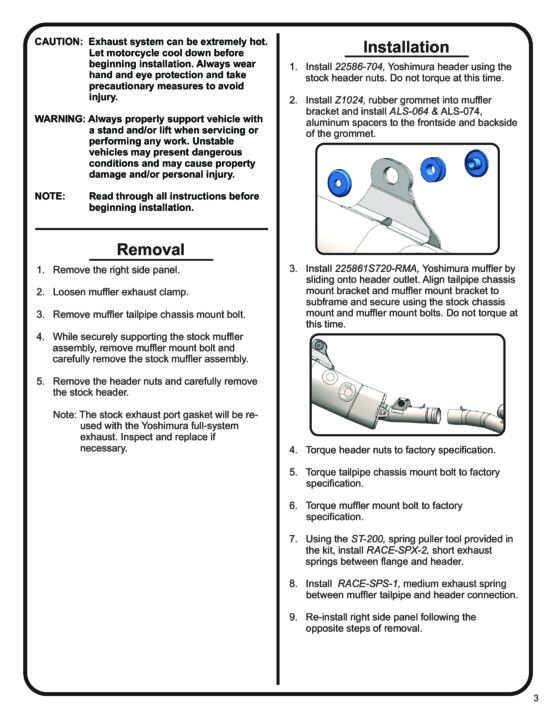 CAUTION: Exhaust system can be extremely hot. Let motorcycle cool down before beginning installation. Always wear hand and eye protection and take precautionary measures to avoid injury.

WARNING: Always properly support vehicle with a stand and/or lift when servicing or performing any work. Unstable vehicles may present dangerous conditions and may cause property damage and/or personal injury.

NOTE: Read through all instructions before beginning installation.

Removal

1. Remove the right side panel.

2. Loosen muffler exhaust clamp.

3. Remove muffler tailpipe chassis mount bolt.

4. While securely supporting the stock muffler assembly, remove muffler mount bolt and carefully remove the stock muffler assembly.

5. Remove the header nuts and carefully remove the stock header.

Note: The stock exhaust port gasket will be re-used with the Yoshimura full-system exhaust. Inspect and replace if necessary.

Installation

1. Install 22586-704, Yoshimura header using the stock header nuts. Do not torque at this time.

2. Install Z1024, rubber grommet into muffler bracket and install ALS-064 & ALS-074, aluminum spacers to the frontside and backside of the grommet.

3. Install 225861S720-RMA, Yoshimura muffler by sliding onto header outlet. Align tailpipe chassis mount bracket and muffler mount bracket to subframe and secure using the stock chassis mount and muffler mount bolts. Do not torque at this time.

4. Torque header nuts to factory specification.

5. Torque tailpipe chassis mount bolt to factory specification.

6. Torque muffler mount bolt to factory specification.

7. Using the ST-200, spring puller tool provided in the kit, install RACE-SPX-2, short exhaust springs between flange and header.

8. Install RACE-SPS-1, medium exhaust spring between muffler tailpipe and header connection.

9. Re-install right side panel following the opposite steps of removal.

3