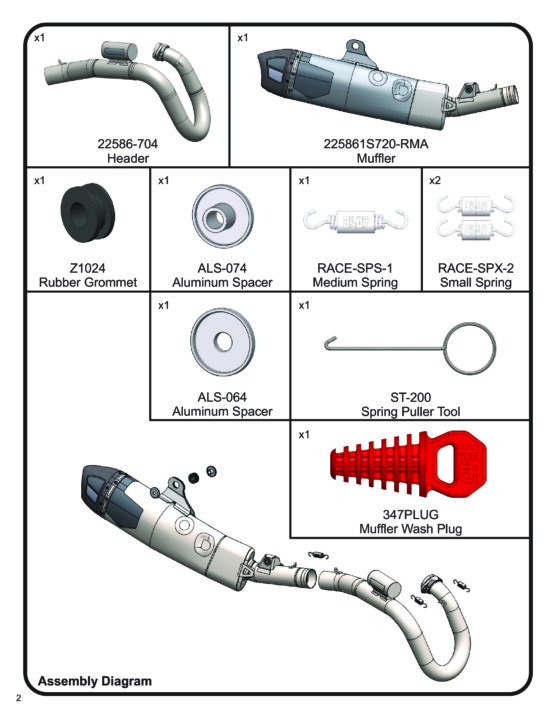 x1
22586-704
Header

x1
225861S720-RMA
Muffler

x1
Z1024
Rubber Grommet

x1
ALS-074
Aluminum Spacer

x1
RACE-SPS-1
Medium Spring

x2
RACE-SPX-2
Small Spring

x1
ALS-064
Aluminum Spacer

x1
ST-200
Spring Puller Tool

x1
347PLUG
Muffler Wash Plug

Assembly Diagram

2