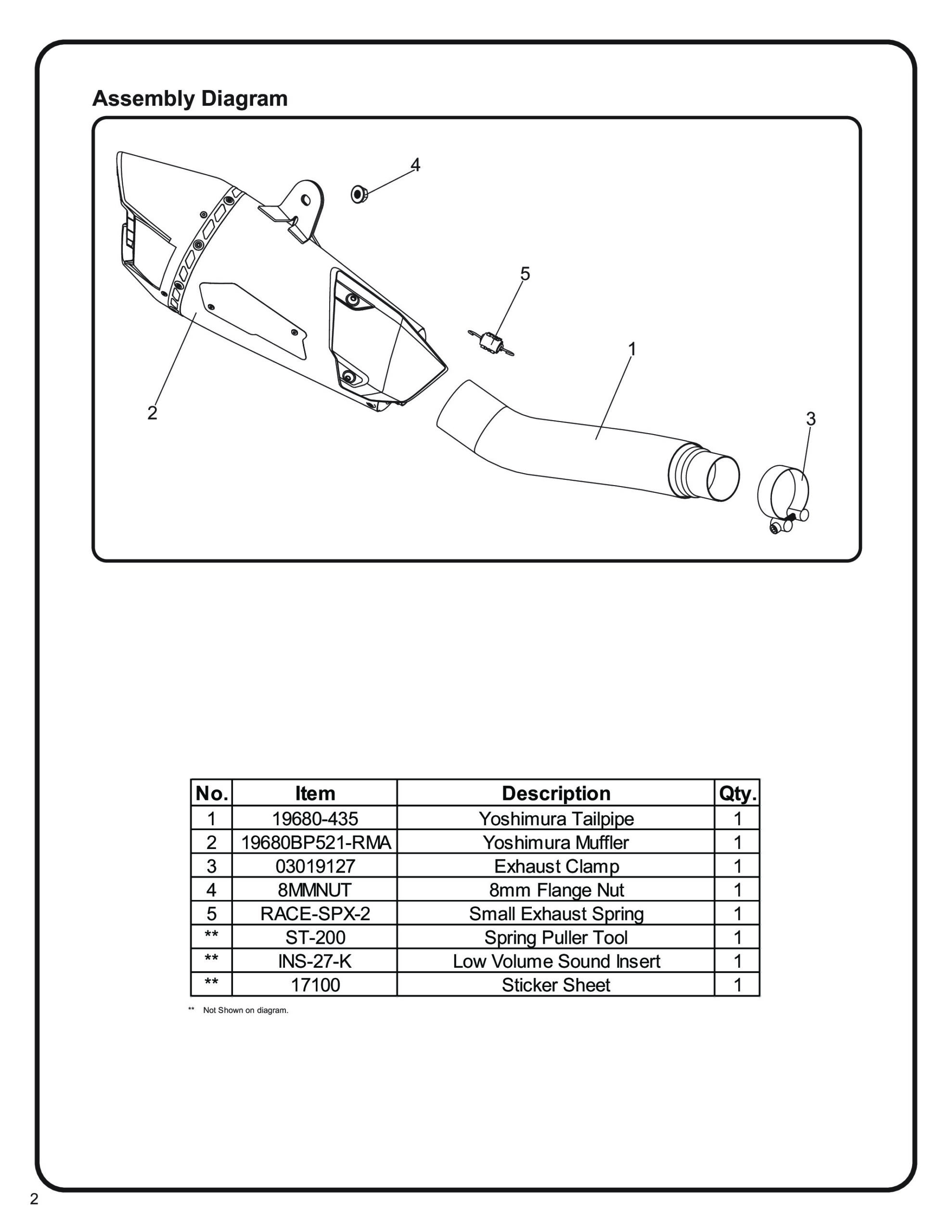 Assembly Diagram

4

5

1

2

3

| No. | Item | Description | Qty. |
|---|---|---|---|
| 1 | 19680-435 | Yoshimura Tailpipe | 1 |
| 2 | 19680BP521-RMA | Yoshimura Muffler | 1 |
| 3 | 03019127 | Exhaust Clamp | 1 |
| 4 | 8MMNUT | 8mm Flange Nut | 1 |
| 5 | RACE-SPX-2 | Small Exhaust Spring | 1 |
| ** | ST-200 | Spring Puller Tool | 1 |
| ** | INS-27-K | Low Volume Sound Insert | 1 |
| ** | 17100 | Sticker Sheet | 1 |

** Not Shown on diagram.

2