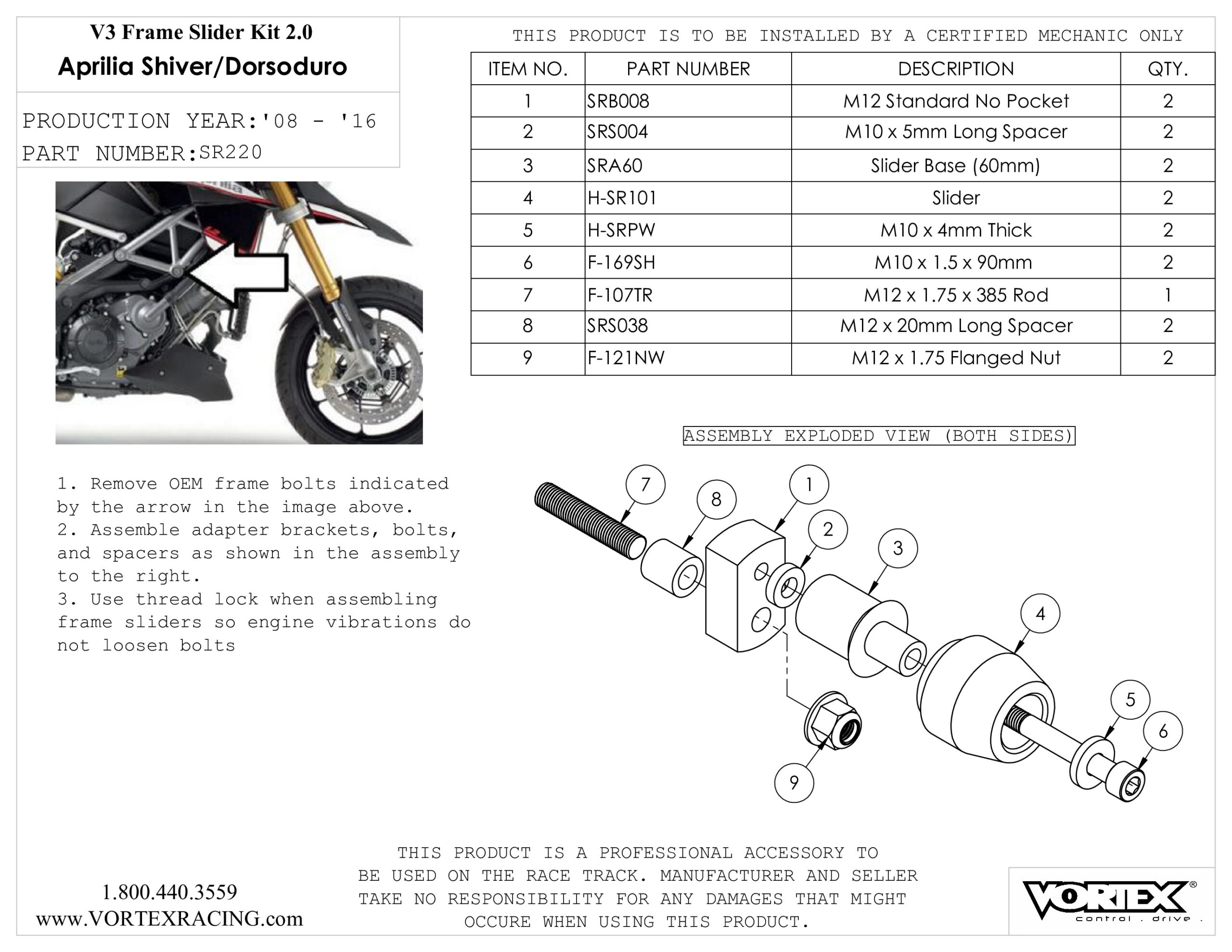 V3 Frame Slider Kit 2.0
Aprilia Shiver/Dorsoduro

PRODUCTION YEAR:'08 - '16
PART NUMBER:SR220

THIS PRODUCT IS TO BE INSTALLED BY A CERTIFIED MECHANIC ONLY

| ITEM NO. | PART NUMBER | DESCRIPTION | QTY. |
|---|---|---|---|
| 1 | SRB008 | M12 Standard No Pocket | 2 |
| 2 | SRS004 | M10 x 5mm Long Spacer | 2 |
| 3 | SRA60 | Slider Base (60mm) | 2 |
| 4 | H-SR101 | Slider | 2 |
| 5 | H-SRPW | M10 x 4mm Thick | 2 |
| 6 | F-169SH | M10 x 1.5 x 90mm | 2 |
| 7 | F-107TR | M12 x 1.75 x 385 Rod | 1 |
| 8 | SRS038 | M12 x 20mm Long Spacer | 2 |
| 9 | F-121NW | M12 x 1.75 Flanged Nut | 2 |

ASSEMBLY EXPLODED VIEW (BOTH SIDES)

7 8 1 2 3 4 5 6 9

1. Remove OEM frame bolts indicated by the arrow in the image above.
2. Assemble adapter brackets, bolts, and spacers as shown in the assembly to the right.
3. Use thread lock when assembling frame sliders so engine vibrations do not loosen bolts

1.800.440.3559
www.VORTEXRACING.com

THIS PRODUCT IS A PROFESSIONAL ACCESSORY TO BE USED ON THE RACE TRACK. MANUFACTURER AND SELLER TAKE NO RESPONSIBILITY FOR ANY DAMAGES THAT MIGHT OCCURE WHEN USING THIS PRODUCT.

VORTEX®
control . drive .