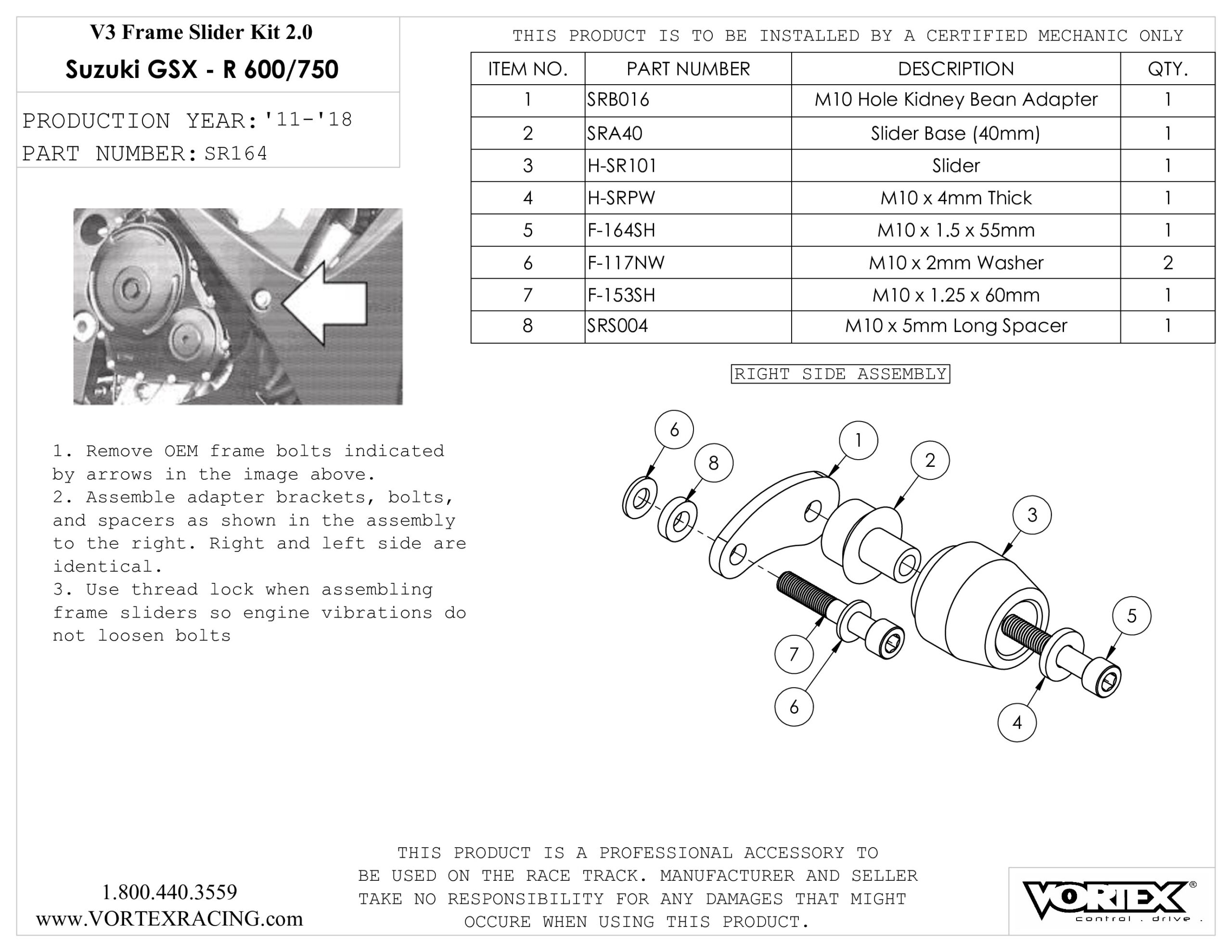 V3 Frame Slider Kit 2.0
Suzuki GSX - R 600/750

PRODUCTION YEAR: '11-'18
PART NUMBER: SR164

THIS PRODUCT IS TO BE INSTALLED BY A CERTIFIED MECHANIC ONLY

| ITEM NO. | PART NUMBER | DESCRIPTION | QTY. |
|---|---|---|---|
| 1 | SRB016 | M10 Hole Kidney Bean Adapter | 1 |
| 2 | SRA40 | Slider Base (40mm) | 1 |
| 3 | H-SR101 | Slider | 1 |
| 4 | H-SRPW | M10 x 4mm Thick | 1 |
| 5 | F-164SH | M10 x 1.5 x 55mm | 1 |
| 6 | F-117NW | M10 x 2mm Washer | 2 |
| 7 | F-153SH | M10 x 1.25 x 60mm | 1 |
| 8 | SRS004 | M10 x 5mm Long Spacer | 1 |

RIGHT SIDE ASSEMBLY

6 8 1 2 3 5 7 6 4

1. Remove OEM frame bolts indicated by arrows in the image above.
2. Assemble adapter brackets, bolts, and spacers as shown in the assembly to the right. Right and left side are identical.
3. Use thread lock when assembling frame sliders so engine vibrations do not loosen bolts

1.800.440.3559
www.VORTEXRACING.com

THIS PRODUCT IS A PROFESSIONAL ACCESSORY TO BE USED ON THE RACE TRACK. MANUFACTURER AND SELLER TAKE NO RESPONSIBILITY FOR ANY DAMAGES THAT MIGHT OCCURE WHEN USING THIS PRODUCT.

VORTEX®
control . drive .