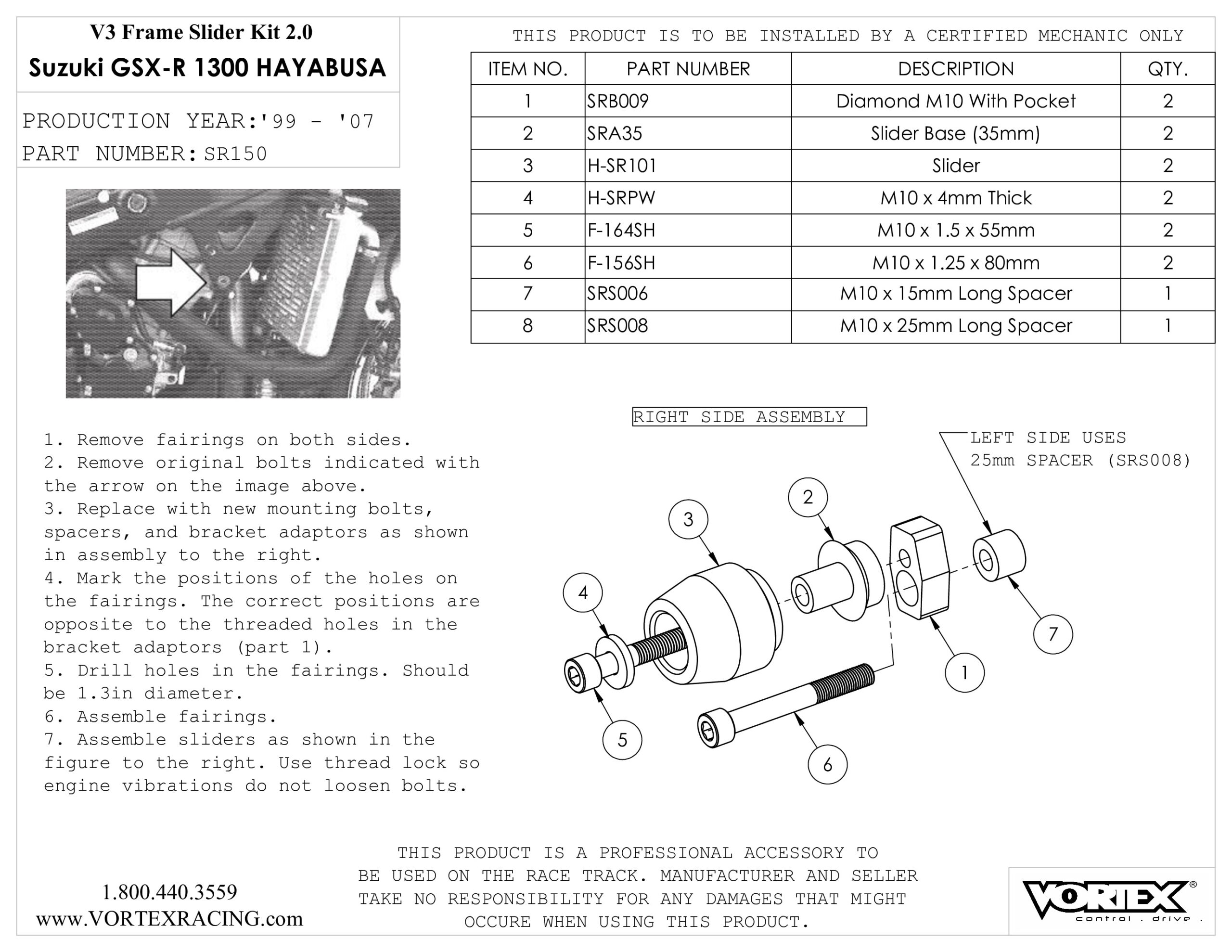 V3 Frame Slider Kit 2.0
Suzuki GSX-R 1300 HAYABUSA

PRODUCTION YEAR:'99 - '07
PART NUMBER: SR150

THIS PRODUCT IS TO BE INSTALLED BY A CERTIFIED MECHANIC ONLY

| ITEM NO. | PART NUMBER | DESCRIPTION | QTY. |
|---|---|---|---|
| 1 | SRB009 | Diamond M10 With Pocket | 2 |
| 2 | SRA35 | Slider Base (35mm) | 2 |
| 3 | H-SR101 | Slider | 2 |
| 4 | H-SRPW | M10 x 4mm Thick | 2 |
| 5 | F-164SH | M10 x 1.5 x 55mm | 2 |
| 6 | F-156SH | M10 x 1.25 x 80mm | 2 |
| 7 | SRS006 | M10 x 15mm Long Spacer | 1 |
| 8 | SRS008 | M10 x 25mm Long Spacer | 1 |

1. Remove fairings on both sides.
2. Remove original bolts indicated with the arrow on the image above.
3. Replace with new mounting bolts, spacers, and bracket adaptors as shown in assembly to the right.
4. Mark the positions of the holes on the fairings. The correct positions are opposite to the threaded holes in the bracket adaptors (part 1).
5. Drill holes in the fairings. Should be 1.3in diameter.
6. Assemble fairings.
7. Assemble sliders as shown in the figure to the right. Use thread lock so engine vibrations do not loosen bolts.

RIGHT SIDE ASSEMBLY

LEFT SIDE USES 25mm SPACER (SRS008)

3
2
4
7
1
5
6

1.800.440.3559
www.VORTEXRACING.com

THIS PRODUCT IS A PROFESSIONAL ACCESSORY TO BE USED ON THE RACE TRACK. MANUFACTURER AND SELLER TAKE NO RESPONSIBILITY FOR ANY DAMAGES THAT MIGHT OCCURE WHEN USING THIS PRODUCT.

VORTEX®
control . drive .