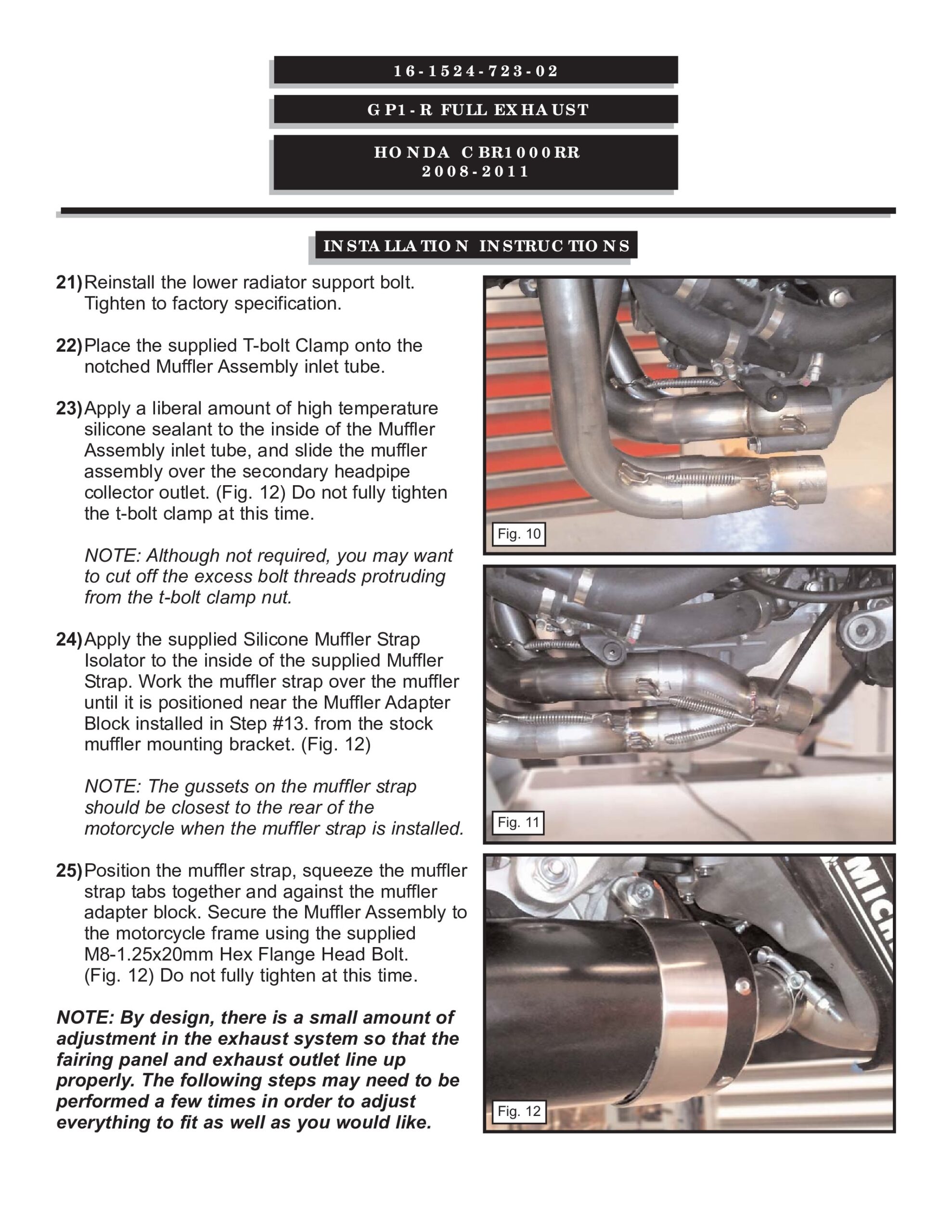 16-1524-723-02

GP1-R FULL EXHAUST

HONDA CBR1000RR
2008-2011

INSTALLATION INSTRUCTIONS

21) Reinstall the lower radiator support bolt. Tighten to factory specification.

22) Place the supplied T-bolt Clamp onto the notched Muffler Assembly inlet tube.

23) Apply a liberal amount of high temperature silicone sealant to the inside of the Muffler Assembly inlet tube, and slide the muffler assembly over the secondary headpipe collector outlet. (Fig. 12) Do not fully tighten the t-bolt clamp at this time.

NOTE: Although not required, you may want to cut off the excess bolt threads protruding from the t-bolt clamp nut.

24) Apply the supplied Silicone Muffler Strap Isolator to the inside of the supplied Muffler Strap. Work the muffler strap over the muffler until it is positioned near the Muffler Adapter Block installed in Step #13. from the stock muffler mounting bracket. (Fig. 12)

NOTE: The gussets on the muffler strap should be closest to the rear of the motorcycle when the muffler strap is installed.

25) Position the muffler strap, squeeze the muffler strap tabs together and against the muffler adapter block. Secure the Muffler Assembly to the motorcycle frame using the supplied M8-1.25x20mm Hex Flange Head Bolt. (Fig. 12) Do not fully tighten at this time.

NOTE: By design, there is a small amount of adjustment in the exhaust system so that the fairing panel and exhaust outlet line up properly. The following steps may need to be performed a few times in order to adjust everything to fit as well as you would like.

Fig. 10

Fig. 11

MICH

Fig. 12