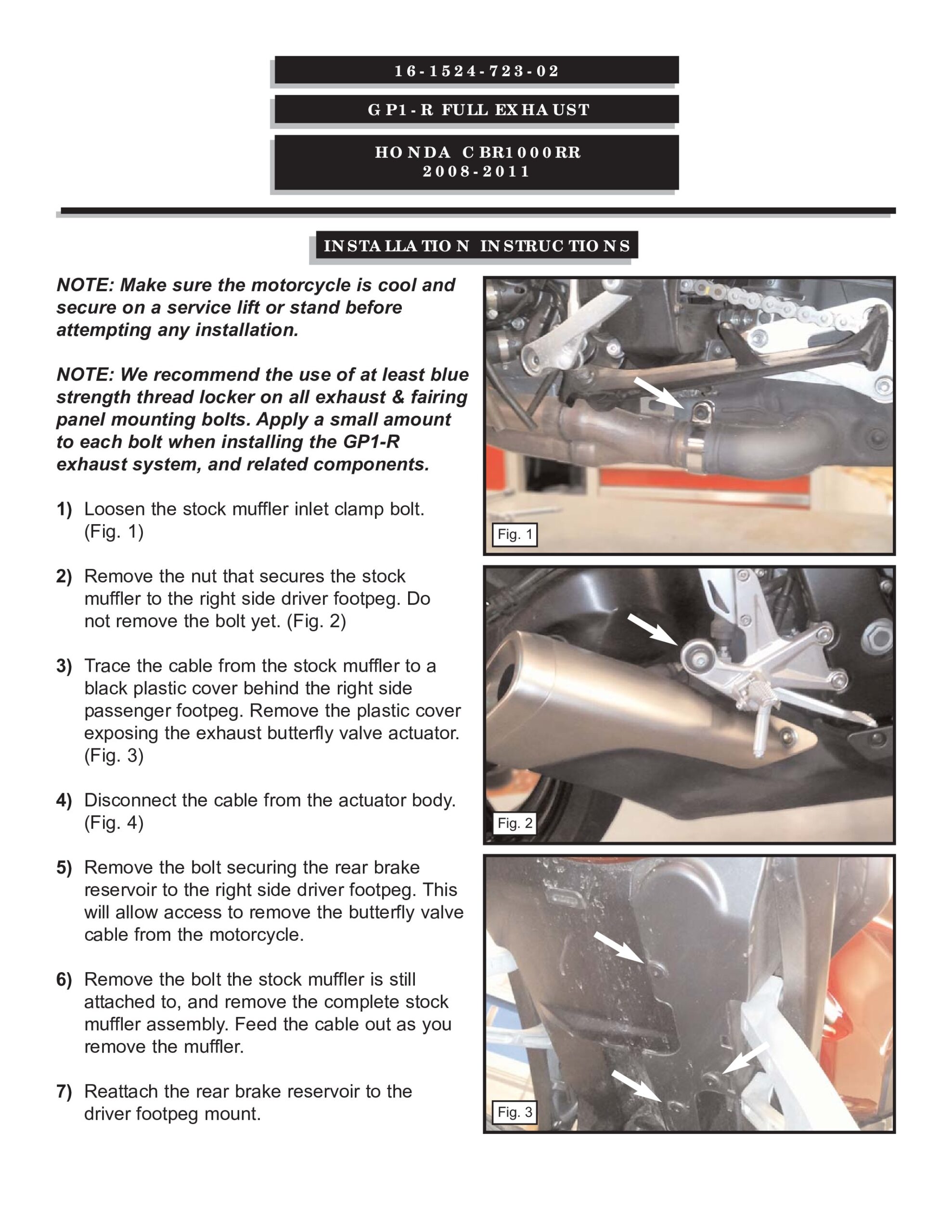 16-1524-723-02

GP1-R FULL EXHAUST

HONDA CBR1000RR
2008-2011

INSTALLATION INSTRUCTIONS

NOTE: Make sure the motorcycle is cool and secure on a service lift or stand before attempting any installation.

NOTE: We recommend the use of at least blue strength thread locker on all exhaust & fairing panel mounting bolts. Apply a small amount to each bolt when installing the GP1-R exhaust system, and related components.

1) Loosen the stock muffler inlet clamp bolt. (Fig. 1)

2) Remove the nut that secures the stock muffler to the right side driver footpeg. Do not remove the bolt yet. (Fig. 2)

3) Trace the cable from the stock muffler to a black plastic cover behind the right side passenger footpeg. Remove the plastic cover exposing the exhaust butterfly valve actuator. (Fig. 3)

4) Disconnect the cable from the actuator body. (Fig. 4)

5) Remove the bolt securing the rear brake reservoir to the right side driver footpeg. This will allow access to remove the butterfly valve cable from the motorcycle.

6) Remove the bolt the stock muffler is still attached to, and remove the complete stock muffler assembly. Feed the cable out as you remove the muffler.

7) Reattach the rear brake reservoir to the driver footpeg mount.

Fig. 1

Fig. 2

Fig. 3