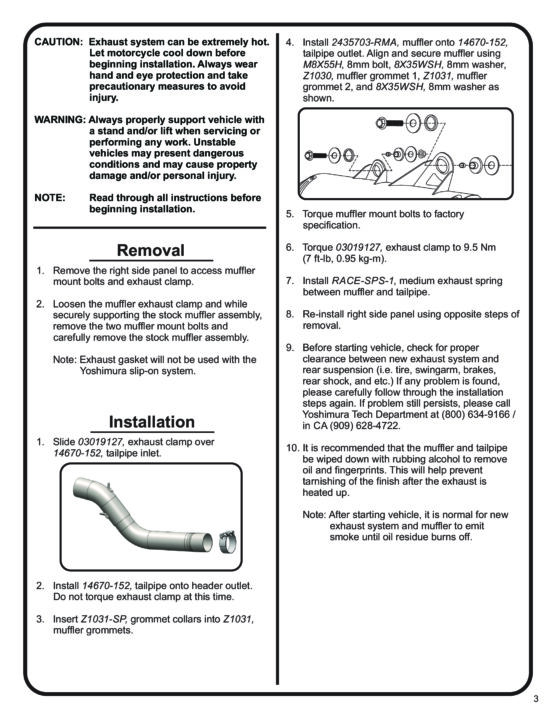 CAUTION: Exhaust system can be extremely hot. Let motorcycle cool down before beginning installation. Always wear hand and eye protection and take precautionary measures to avoid injury.

WARNING: Always properly support vehicle with a stand and/or lift when servicing or performing any work. Unstable vehicles may present dangerous conditions and may cause property damage and/or personal injury.

NOTE: Read through all instructions before beginning installation.

Removal

1. Remove the right side panel to access muffler mount bolts and exhaust clamp.

2. Loosen the muffler exhaust clamp and while securely supporting the stock muffler assembly, remove the two muffler mount bolts and carefully remove the stock muffler assembly.

Note: Exhaust gasket will not be used with the Yoshimura slip-on system.

Installation

1. Slide 03019127, exhaust clamp over 14670-152, tailpipe inlet.

2. Install 14670-152, tailpipe onto header outlet. Do not torque exhaust clamp at this time.

3. Insert Z1031-SP, grommet collars into Z1031, muffler grommets.

4. Install 2435703-RMA, muffler onto 14670-152, tailpipe outlet. Align and secure muffler using M8X55H, 8mm bolt, 8X35WSH, 8mm washer, Z1030, muffler grommet 1, Z1031, muffler grommet 2, and 8X35WSH, 8mm washer as shown.

5. Torque muffler mount bolts to factory specification.

6. Torque 03019127, exhaust clamp to 9.5 Nm (7 ft-lb, 0.95 kg-m).

7. Install RACE-SPS-1, medium exhaust spring between muffler and tailpipe.

8. Re-install right side panel using opposite steps of removal.

9. Before starting vehicle, check for proper clearance between new exhaust system and rear suspension (i.e. tire, swingarm, brakes, rear shock, and etc.) If any problem is found, please carefully follow through the installation steps again. If problem still persists, please call Yoshimura Tech Department at (800) 634-9166 / in CA (909) 628-4722.

10. It is recommended that the muffler and tailpipe be wiped down with rubbing alcohol to remove oil and fingerprints. This will help prevent tarnishing of the finish after the exhaust is heated up.

Note: After starting vehicle, it is normal for new exhaust system and muffler to emit smoke until oil residue burns off.

3