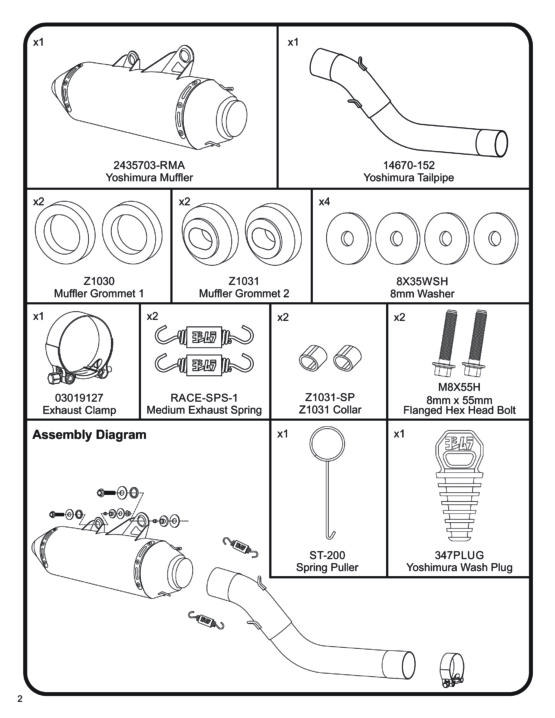 x1
2435703-RMA
Yoshimura Muffler

x1
14670-152
Yoshimura Tailpipe

x2
Z1030
Muffler Grommet 1

x2
Z1031
Muffler Grommet 2

x4
8X35WSH
8mm Washer

x1
03019127
Exhaust Clamp

x2
RACE-SPS-1
Medium Exhaust Spring

x2
Z1031-SP
Z1031 Collar

x2
M8X55H
8mm x 55mm
Flanged Hex Head Bolt

Assembly Diagram

x1
ST-200
Spring Puller

x1
347PLUG
Yoshimura Wash Plug

2