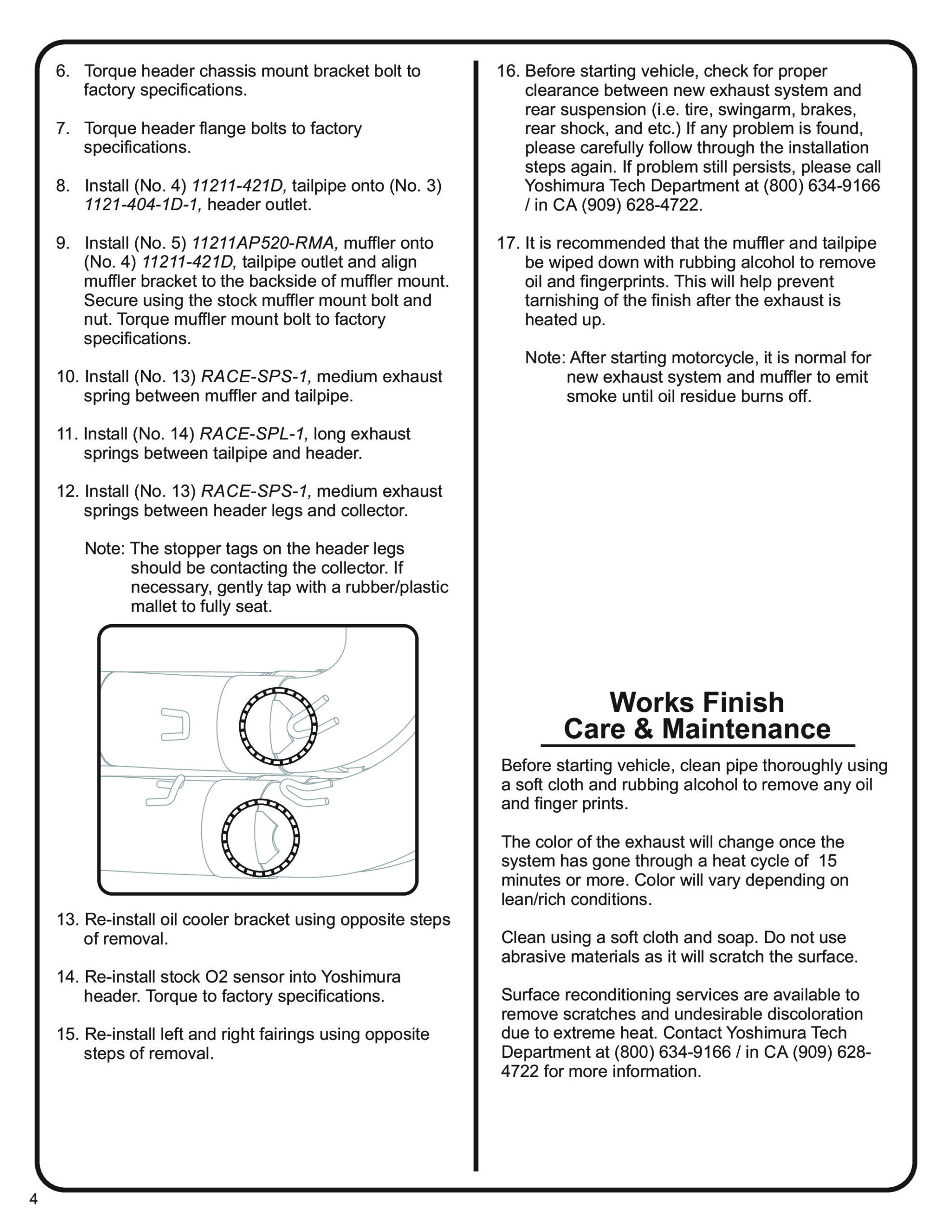 6. Torque header chassis mount bracket bolt to factory specifications.

7. Torque header flange bolts to factory specifications.

8. Install (No. 4) 11211-421D, tailpipe onto (No. 3) 1121-404-1D-1, header outlet.

9. Install (No. 5) 11211AP520-RMA, muffler onto (No. 4) 11211-421D, tailpipe outlet and align muffler bracket to the backside of muffler mount. Secure using the stock muffler mount bolt and nut. Torque muffler mount bolt to factory specifications.

10. Install (No. 13) RACE-SPS-1, medium exhaust spring between muffler and tailpipe.

11. Install (No. 14) RACE-SPL-1, long exhaust springs between tailpipe and header.

12. Install (No. 13) RACE-SPS-1, medium exhaust springs between header legs and collector.

Note: The stopper tags on the header legs should be contacting the collector. If necessary, gently tap with a rubber/plastic mallet to fully seat.

13. Re-install oil cooler bracket using opposite steps of removal.

14. Re-install stock O2 sensor into Yoshimura header. Torque to factory specifications.

15. Re-install left and right fairings using opposite steps of removal.

16. Before starting vehicle, check for proper clearance between new exhaust system and rear suspension (i.e. tire, swingarm, brakes, rear shock, and etc.) If any problem is found, please carefully follow through the installation steps again. If problem still persists, please call Yoshimura Tech Department at (800) 634-9166 / in CA (909) 628-4722.

17. It is recommended that the muffler and tailpipe be wiped down with rubbing alcohol to remove oil and fingerprints. This will help prevent tarnishing of the finish after the exhaust is heated up.

Note: After starting motorcycle, it is normal for new exhaust system and muffler to emit smoke until oil residue burns off.

Works Finish
Care & Maintenance

Before starting vehicle, clean pipe thoroughly using a soft cloth and rubbing alcohol to remove any oil and finger prints.

The color of the exhaust will change once the system has gone through a heat cycle of 15 minutes or more. Color will vary depending on lean/rich conditions.

Clean using a soft cloth and soap. Do not use abrasive materials as it will scratch the surface.

Surface reconditioning services are available to remove scratches and undesirable discoloration due to extreme heat. Contact Yoshimura Tech Department at (800) 634-9166 / in CA (909) 628-4722 for more information.

4