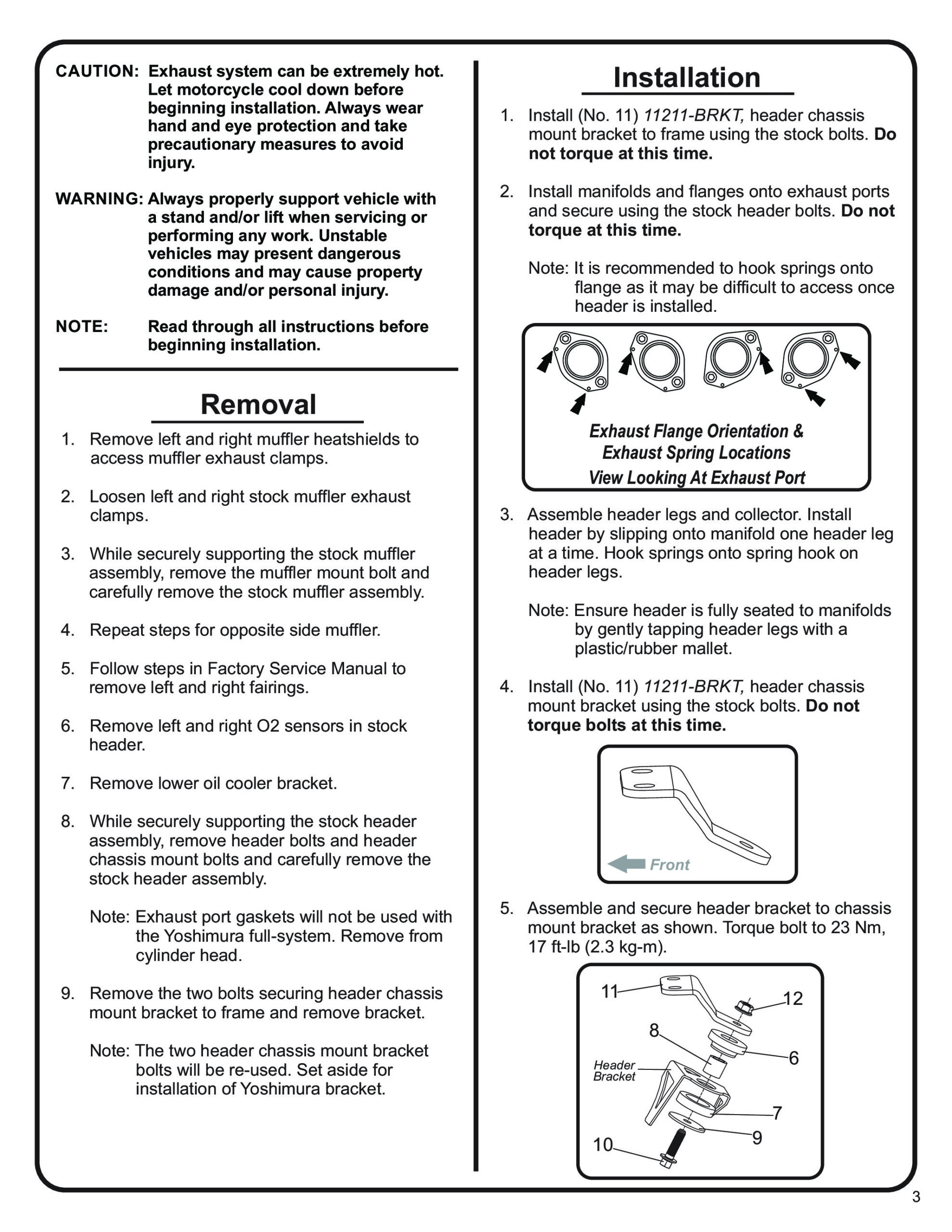 CAUTION: Exhaust system can be extremely hot. Let motorcycle cool down before beginning installation. Always wear hand and eye protection and take precautionary measures to avoid injury.

WARNING: Always properly support vehicle with a stand and/or lift when servicing or performing any work. Unstable vehicles may present dangerous conditions and may cause property damage and/or personal injury.

NOTE: Read through all instructions before beginning installation.

Removal

1. Remove left and right muffler heatshields to access muffler exhaust clamps.

2. Loosen left and right stock muffler exhaust clamps.

3. While securely supporting the stock muffler assembly, remove the muffler mount bolt and carefully remove the stock muffler assembly.

4. Repeat steps for opposite side muffler.

5. Follow steps in Factory Service Manual to remove left and right fairings.

6. Remove left and right O2 sensors in stock header.

7. Remove lower oil cooler bracket.

8. While securely supporting the stock header assembly, remove header bolts and header chassis mount bolts and carefully remove the stock header assembly.

Note: Exhaust port gaskets will not be used with the Yoshimura full-system. Remove from cylinder head.

9. Remove the two bolts securing header chassis mount bracket to frame and remove bracket.

Note: The two header chassis mount bracket bolts will be re-used. Set aside for installation of Yoshimura bracket.

Installation

1. Install (No. 11) 11211-BRKT, header chassis mount bracket to frame using the stock bolts. Do not torque at this time.

2. Install manifolds and flanges onto exhaust ports and secure using the stock header bolts. Do not torque at this time.

Note: It is recommended to hook springs onto flange as it may be difficult to access once header is installed.

Exhaust Flange Orientation & Exhaust Spring Locations
View Looking At Exhaust Port

3. Assemble header legs and collector. Install header by slipping onto manifold one header leg at a time. Hook springs onto spring hook on header legs.

Note: Ensure header is fully seated to manifolds by gently tapping header legs with a plastic/rubber mallet.

4. Install (No. 11) 11211-BRKT, header chassis mount bracket using the stock bolts. Do not torque bolts at this time.

Front

5. Assemble and secure header bracket to chassis mount bracket as shown. Torque bolt to 23 Nm, 17 ft-lb (2.3 kg-m).

11
12
8
6
Header Bracket
7
9
10

3