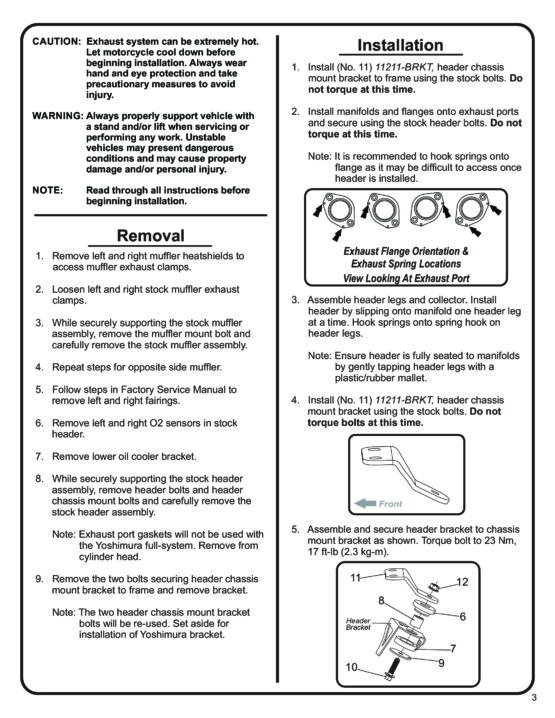 CAUTION: Exhaust system can be extremely hot. Let motorcycle cool down before beginning installation. Always wear hand and eye protection and take precautionary measures to avoid injury.

WARNING: Always properly support vehicle with a stand and/or lift when servicing or performing any work. Unstable vehicles may present dangerous conditions and may cause property damage and/or personal injury.

NOTE: Read through all instructions before beginning installation.

Removal

1. Remove left and right muffler heatshields to access muffler exhaust clamps.

2. Loosen left and right stock muffler exhaust clamps.

3. While securely supporting the stock muffler assembly, remove the muffler mount bolt and carefully remove the stock muffler assembly.

4. Repeat steps for opposite side muffler.

5. Follow steps in Factory Service Manual to remove left and right fairings.

6. Remove left and right O2 sensors in stock header.

7. Remove lower oil cooler bracket.

8. While securely supporting the stock header assembly, remove header bolts and header chassis mount bolts and carefully remove the stock header assembly.

Note: Exhaust port gaskets will not be used with the Yoshimura full-system. Remove from cylinder head.

9. Remove the two bolts securing header chassis mount bracket to frame and remove bracket.

Note: The two header chassis mount bracket bolts will be re-used. Set aside for installation of Yoshimura bracket.

Installation

1. Install (No. 11) 11211-BRKT, header chassis mount bracket to frame using the stock bolts. Do not torque at this time.

2. Install manifolds and flanges onto exhaust ports and secure using the stock header bolts. Do not torque at this time.

Note: It is recommended to hook springs onto flange as it may be difficult to access once header is installed.

Exhaust Flange Orientation & Exhaust Spring Locations View Looking At Exhaust Port

3. Assemble header legs and collector. Install header by slipping onto manifold one header leg at a time. Hook springs onto spring hook on header legs.

Note: Ensure header is fully seated to manifolds by gently tapping header legs with a plastic/rubber mallet.

4. Install (No. 11) 11211-BRKT, header chassis mount bracket using the stock bolts. Do not torque bolts at this time.

Front

5. Assemble and secure header bracket to chassis mount bracket as shown. Torque bolt to 23 Nm, 17 ft-lb (2.3 kg-m).

11
12
8
6
Header Bracket
7
9
10

3